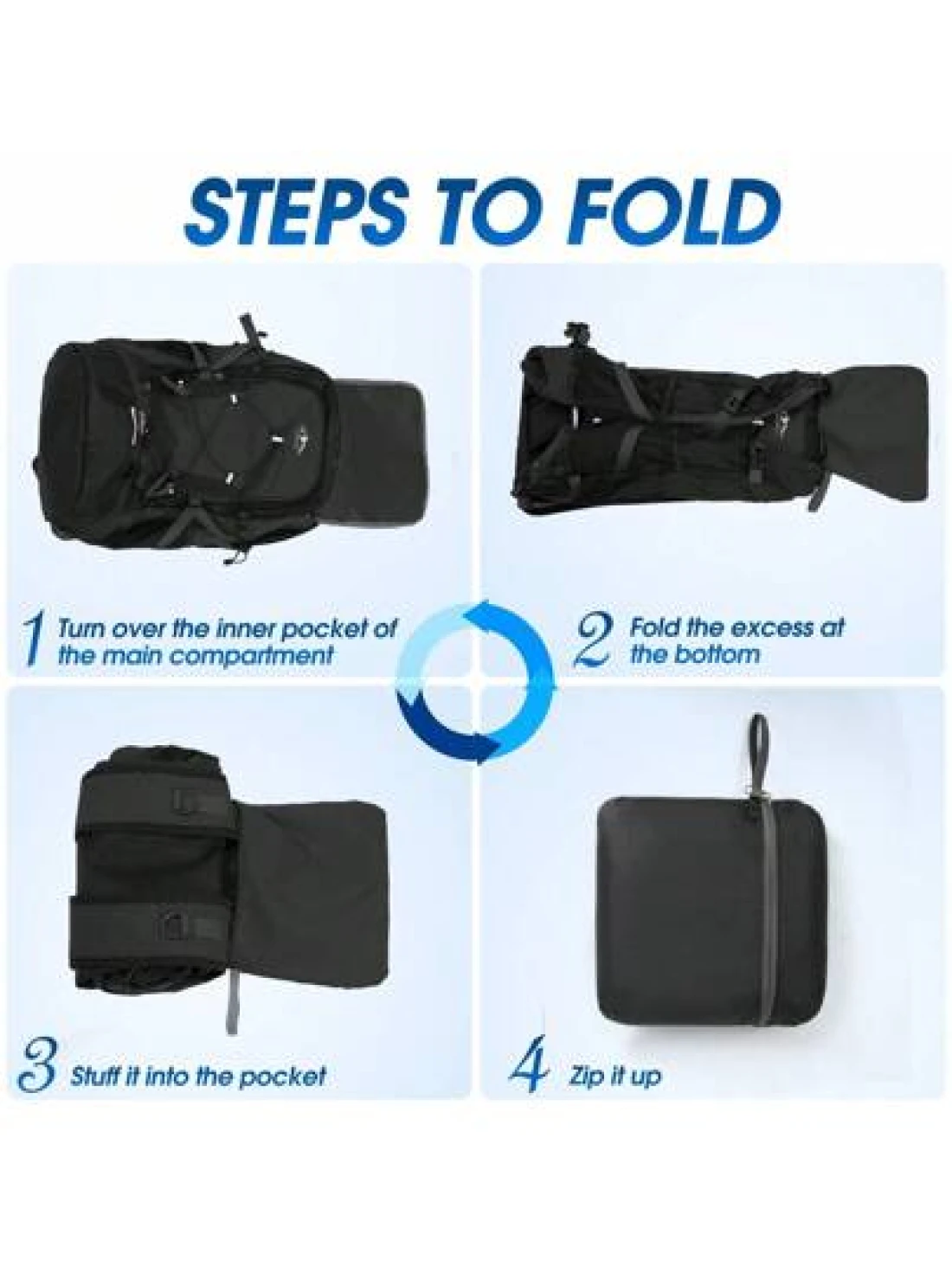 STEPS TO FOLD

1 Turn over the inner pocket of the main compartment

2 Fold the excess at the bottom

3 Stuff it into the pocket

4 Zip it up