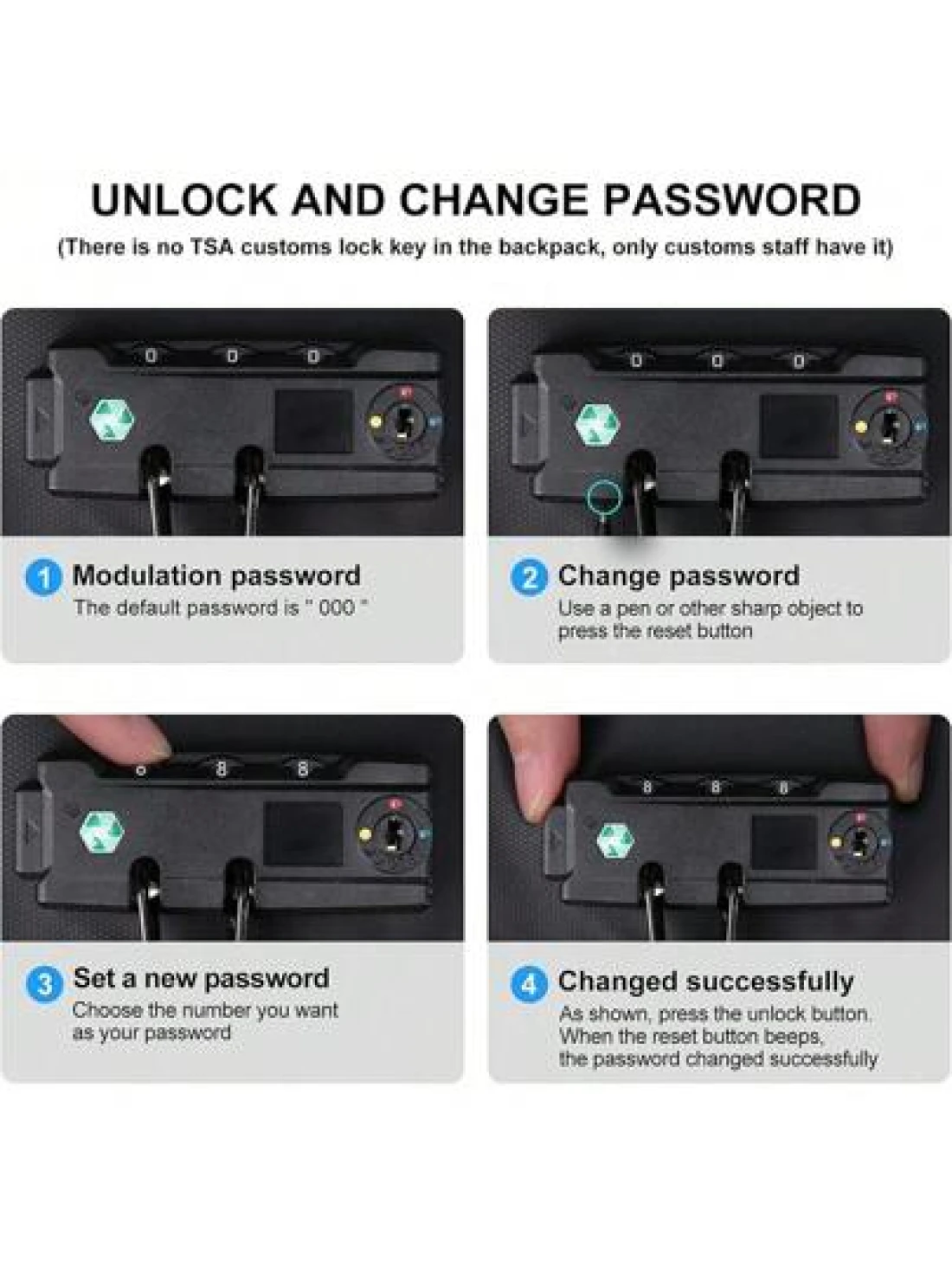 UNLOCK AND CHANGE PASSWORD

(There is no TSA customs lock key in the backpack, only customs staff have it)

0 0 0

1 Modulation password
The default password is " 000 "

0 0 0

2 Change password
Use a pen or other sharp object to press the reset button

0 8 8

3 Set a new password
Choose the number you want as your password

8 8 8

4 Changed successfully
As shown, press the unlock button. When the reset button beeps, the password changed successfully