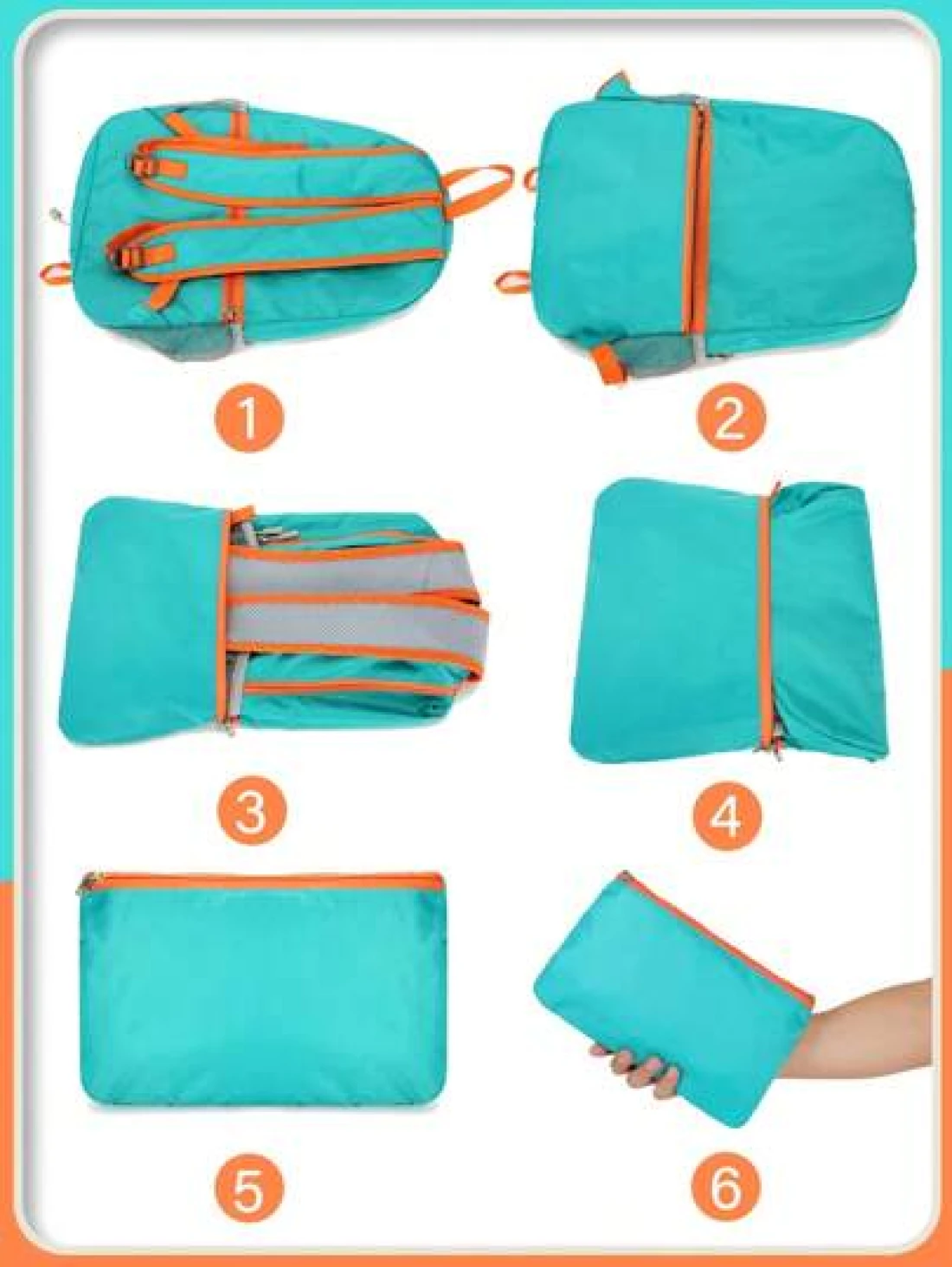 1

2

3

4

5

6