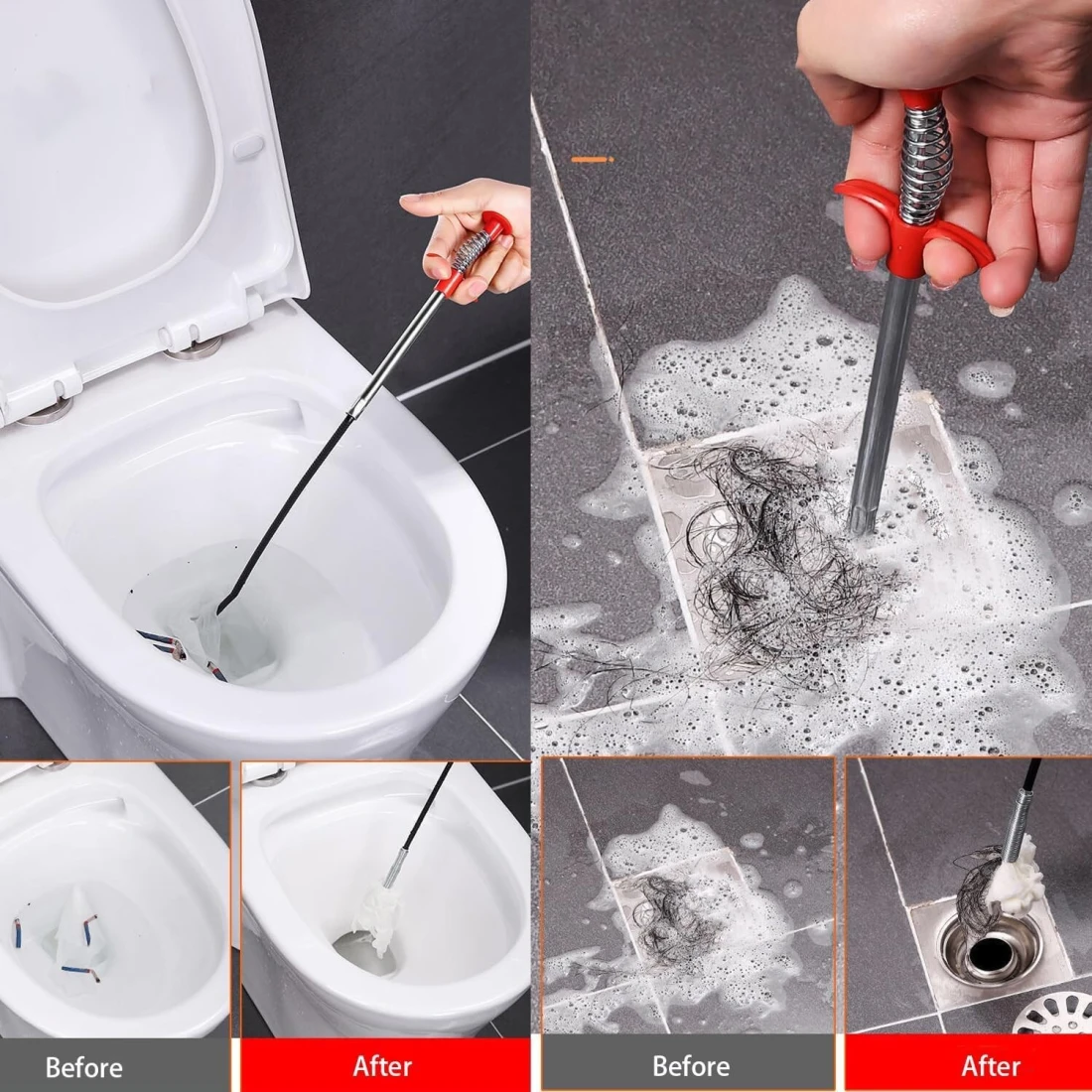 Before
After
Before
After