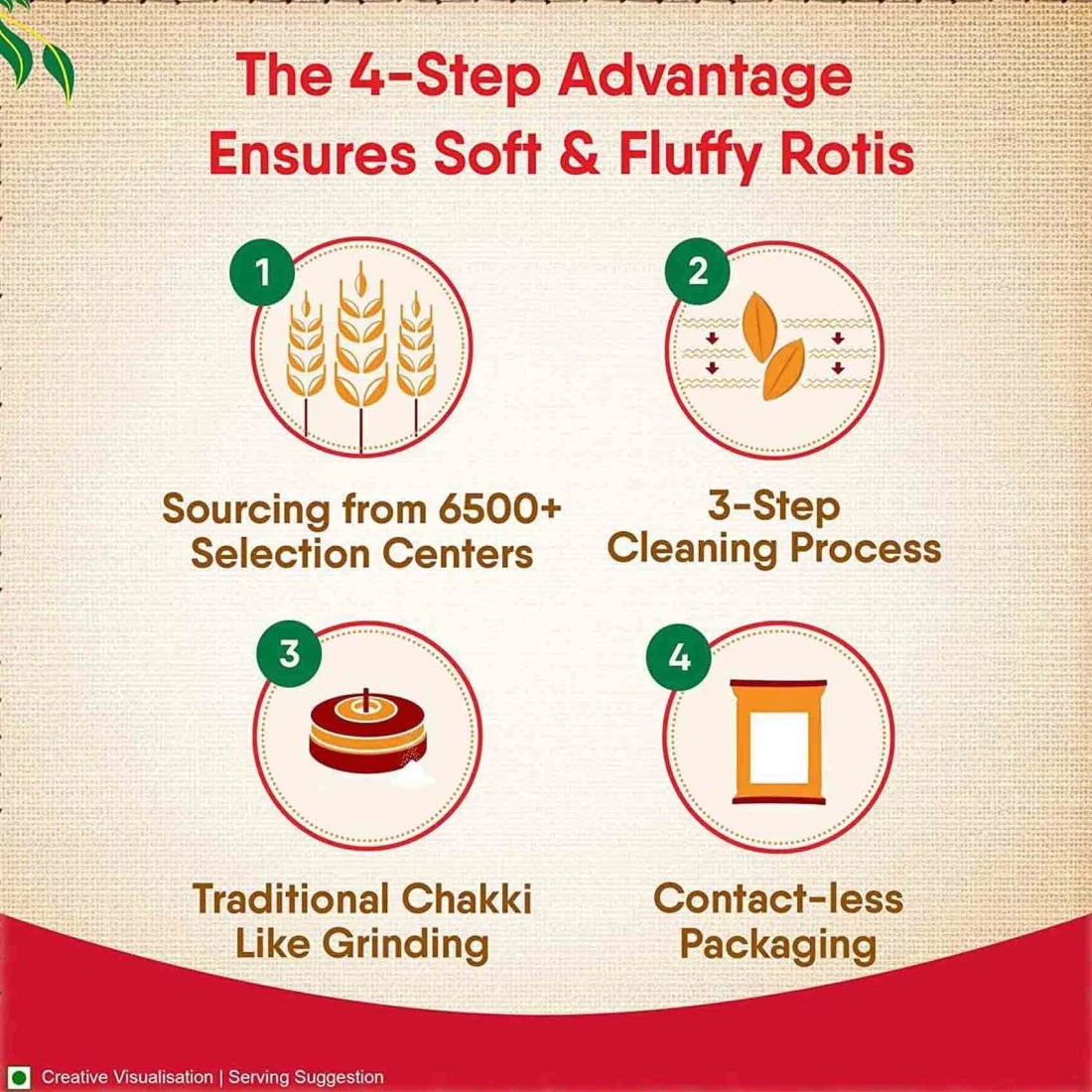 The 4-Step Advantage Ensures Soft & Fluffy Rotis

1

Sourcing from 6500+ Selection Centers

2

3-Step Cleaning Process

3

Traditional Chakki Like Grinding

4

Contact-less Packaging

Creative Visualisation | Serving Suggestion