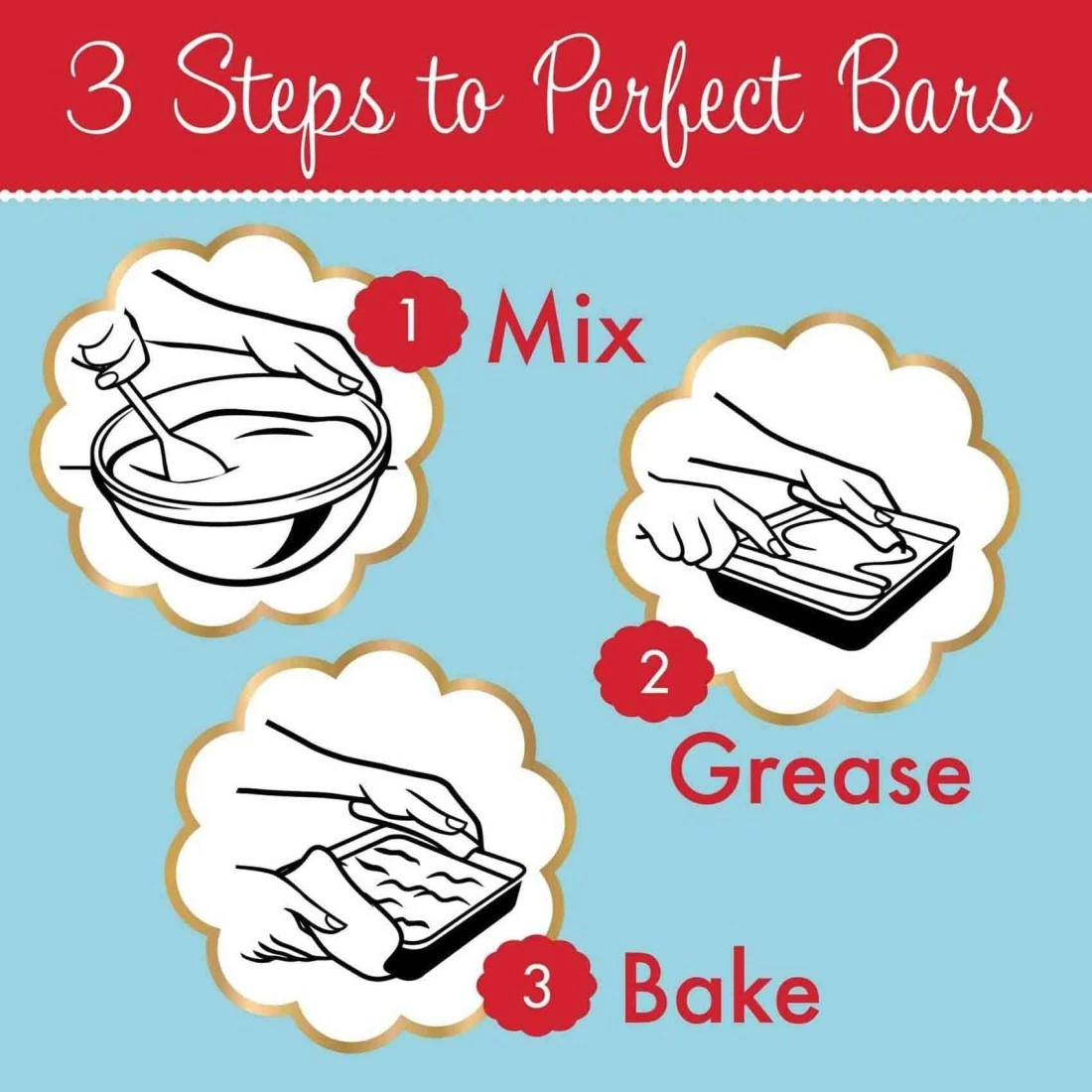 3 Steps to Perfect Bars

1 Mix

2 Grease

3 Bake