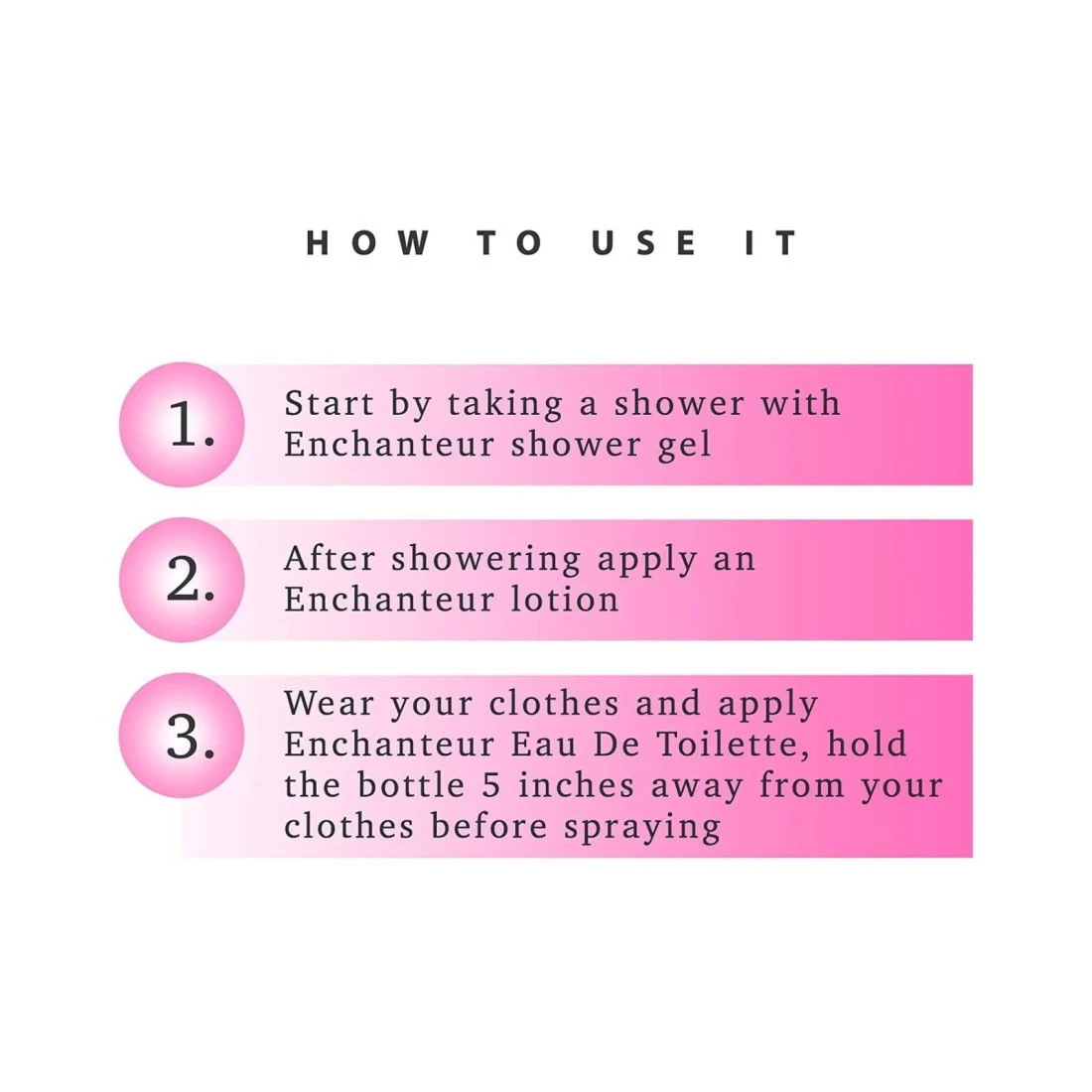 HOW TO USE IT

1. Start by taking a shower with Enchanteur shower gel

2. After showering apply an Enchanteur lotion

3. Wear your clothes and apply Enchanteur Eau De Toilette, hold the bottle 5 inches away from your clothes before spraying