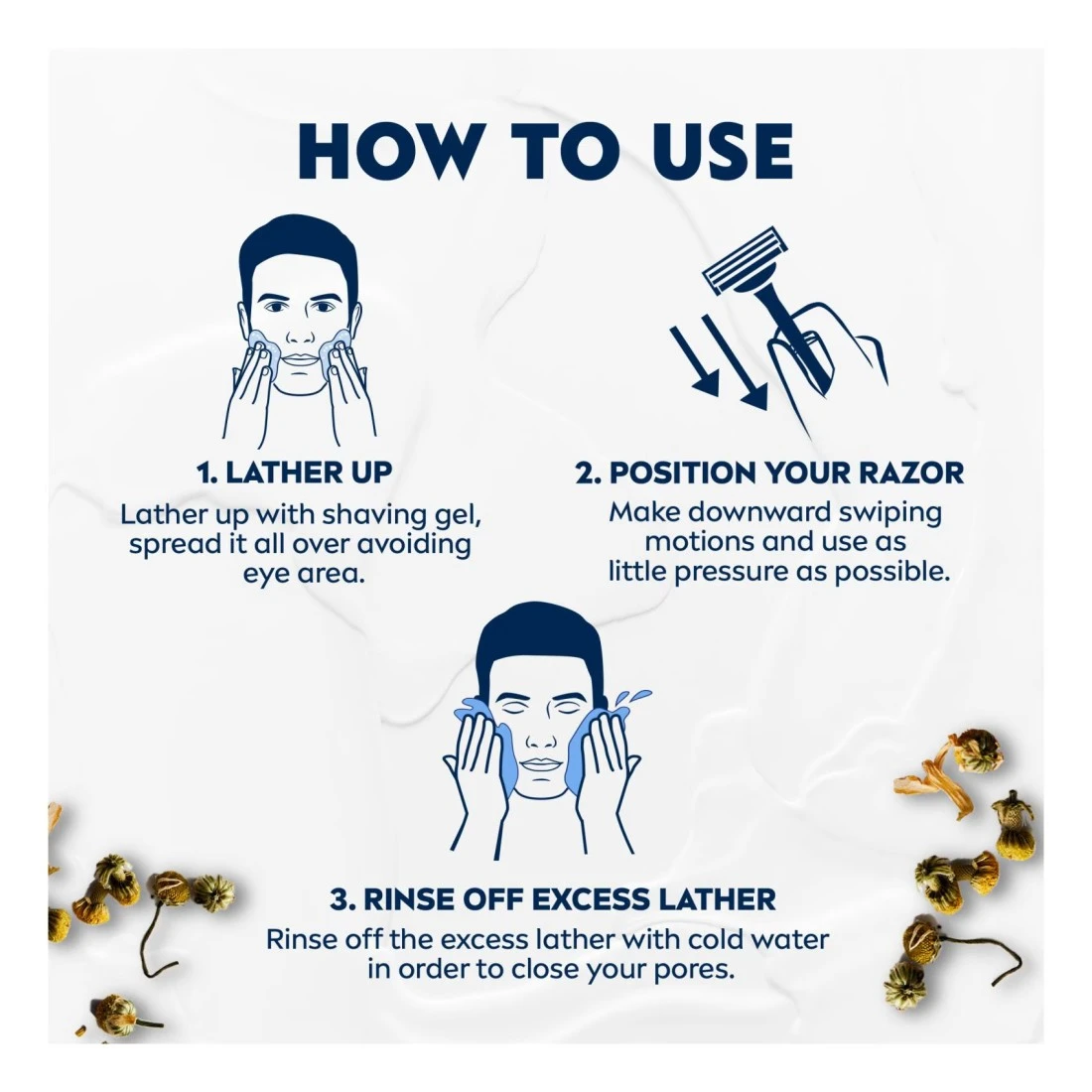 HOW TO USE

1. LATHER UP
Lather up with shaving gel, spread it all over avoiding eye area.

2. POSITION YOUR RAZOR
Make downward swiping motions and use as little pressure as possible.

3. RINSE OFF EXCESS LATHER
Rinse off the excess lather with cold water in order to close your pores.