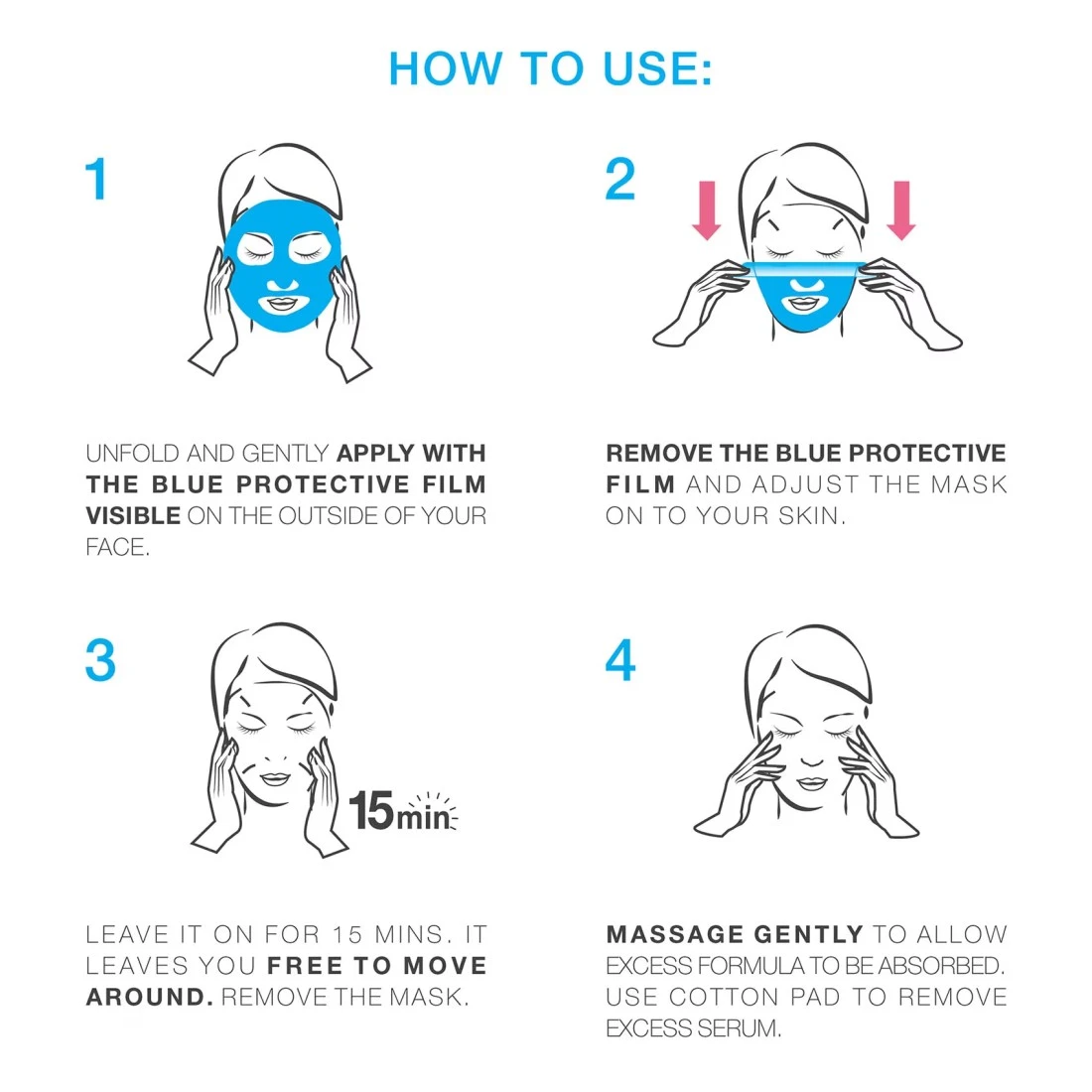 HOW TO USE:

1

UNFOLD AND GENTLY APPLY WITH THE BLUE PROTECTIVE FILM VISIBLE ON THE OUTSIDE OF YOUR FACE.

2

REMOVE THE BLUE PROTECTIVE FILM AND ADJUST THE MASK ON TO YOUR SKIN.

3

15min

LEAVE IT ON FOR 15 MINS. IT LEAVES YOU FREE TO MOVE AROUND. REMOVE THE MASK.

4

MASSAGE GENTLY TO ALLOW EXCESS FORMULA TO BE ABSORBED. USE COTTON PAD TO REMOVE EXCESS SERUM.