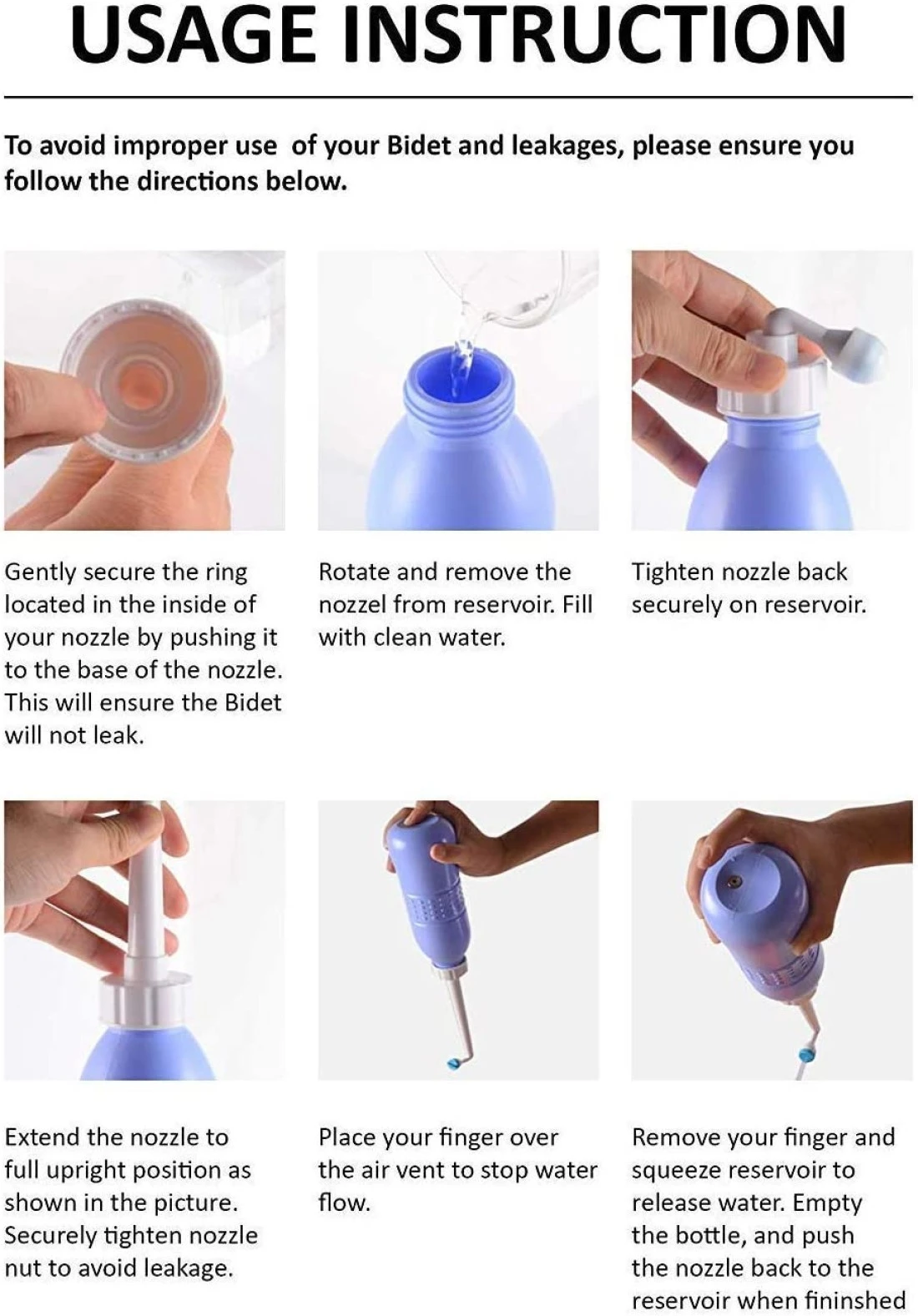 USAGE INSTRUCTION

To avoid improper use of your Bidet and leakages, please ensure you follow the directions below.

Gently secure the ring located in the inside of your nozzle by pushing it to the base of the nozzle. This will ensure the Bidet will not leak.

Rotate and remove the nozzel from reservoir. Fill with clean water.

Tighten nozzle back securely on reservoir.

Extend the nozzle to full upright position as shown in the picture. Securely tighten nozzle nut to avoid leakage.

Place your finger over the air vent to stop water flow.

Remove your finger and squeeze reservoir to release water. Empty the bottle, and push the nozzle back to the reservoir when fininshed