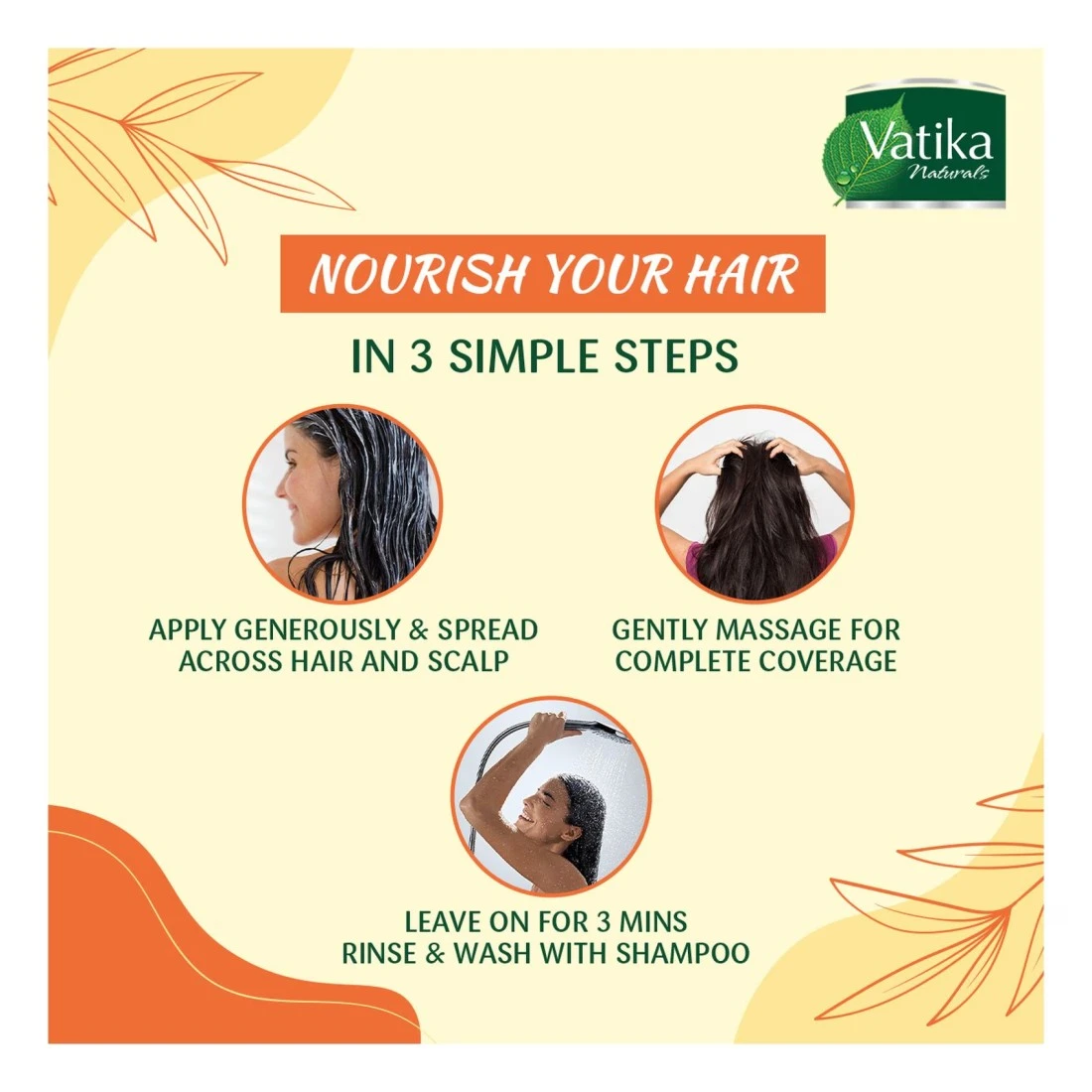 Vatika Naturals

NOURISH YOUR HAIR

IN 3 SIMPLE STEPS

APPLY GENEROUSLY & SPREAD ACROSS HAIR AND SCALP

GENTLY MASSAGE FOR COMPLETE COVERAGE

LEAVE ON FOR 3 MINS RINSE & WASH WITH SHAMPOO