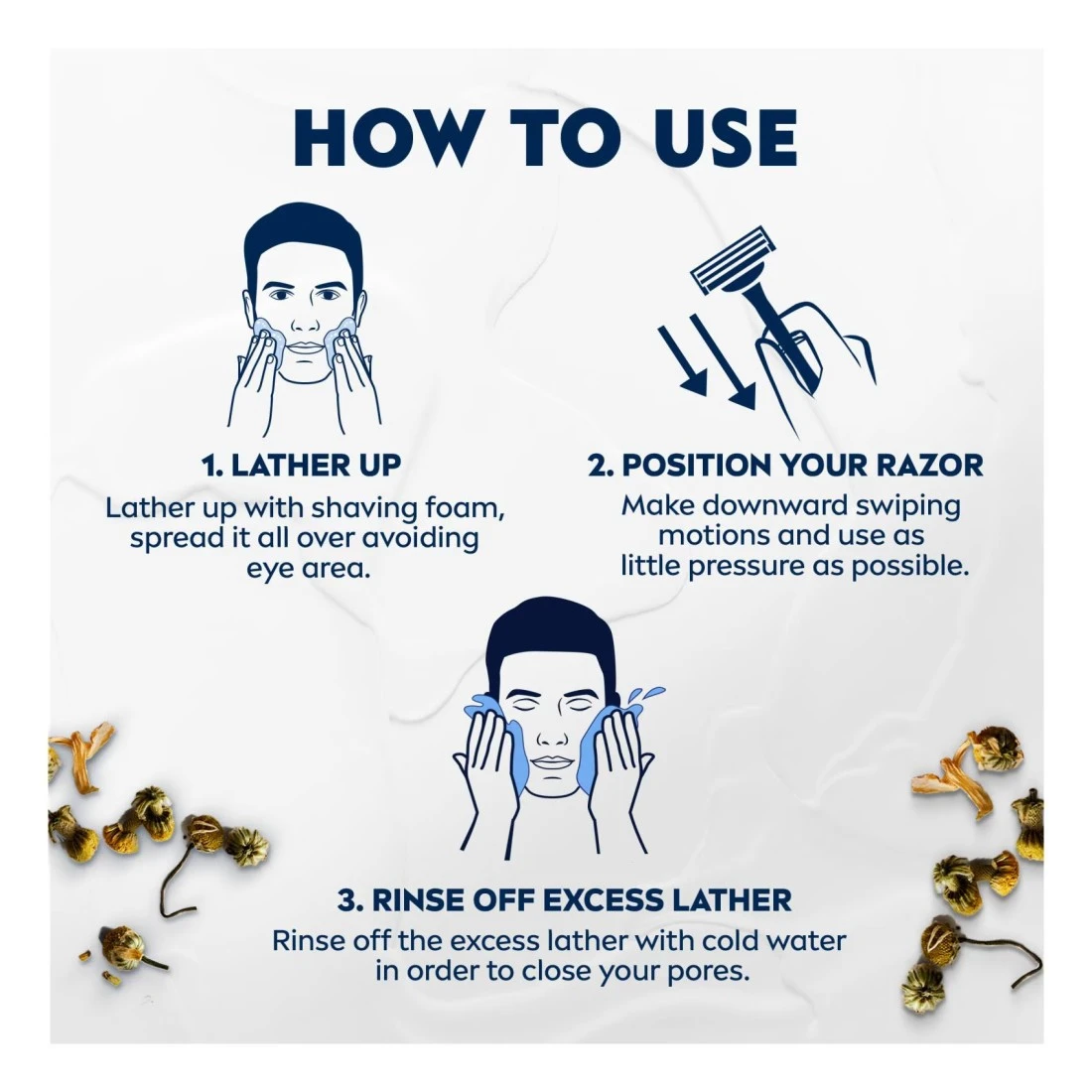 HOW TO USE

1. LATHER UP
Lather up with shaving foam, spread it all over avoiding eye area.

2. POSITION YOUR RAZOR
Make downward swiping motions and use as little pressure as possible.

3. RINSE OFF EXCESS LATHER
Rinse off the excess lather with cold water in order to close your pores.