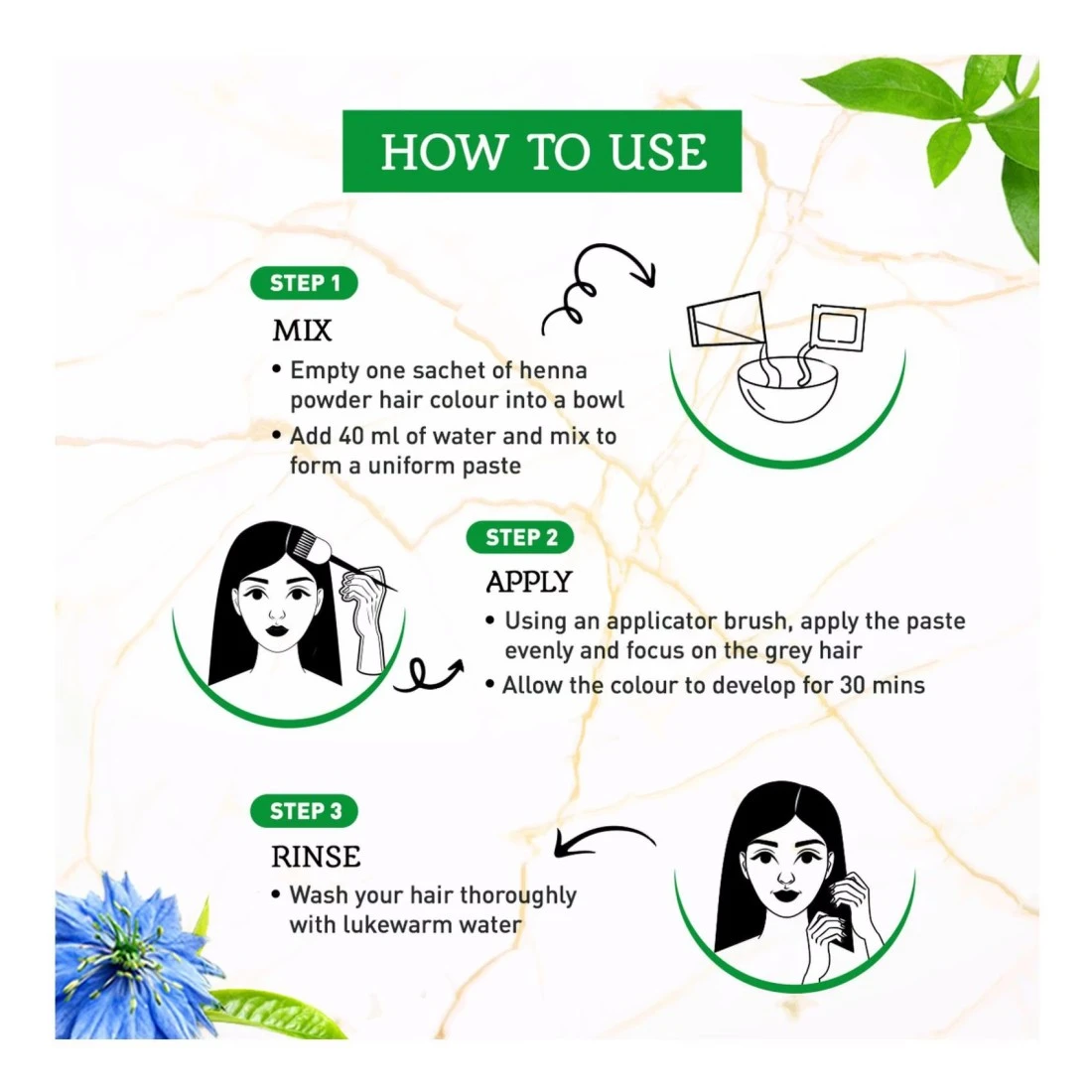 HOW TO USE

STEP 1

MIX

• Empty one sachet of henna powder hair colour into a bowl

• Add 40 ml of water and mix to form a uniform paste

STEP 2

APPLY

• Using an applicator brush, apply the paste evenly and focus on the grey hair

• Allow the colour to develop for 30 mins

STEP 3

RINSE

• Wash your hair thoroughly with lukewarm water