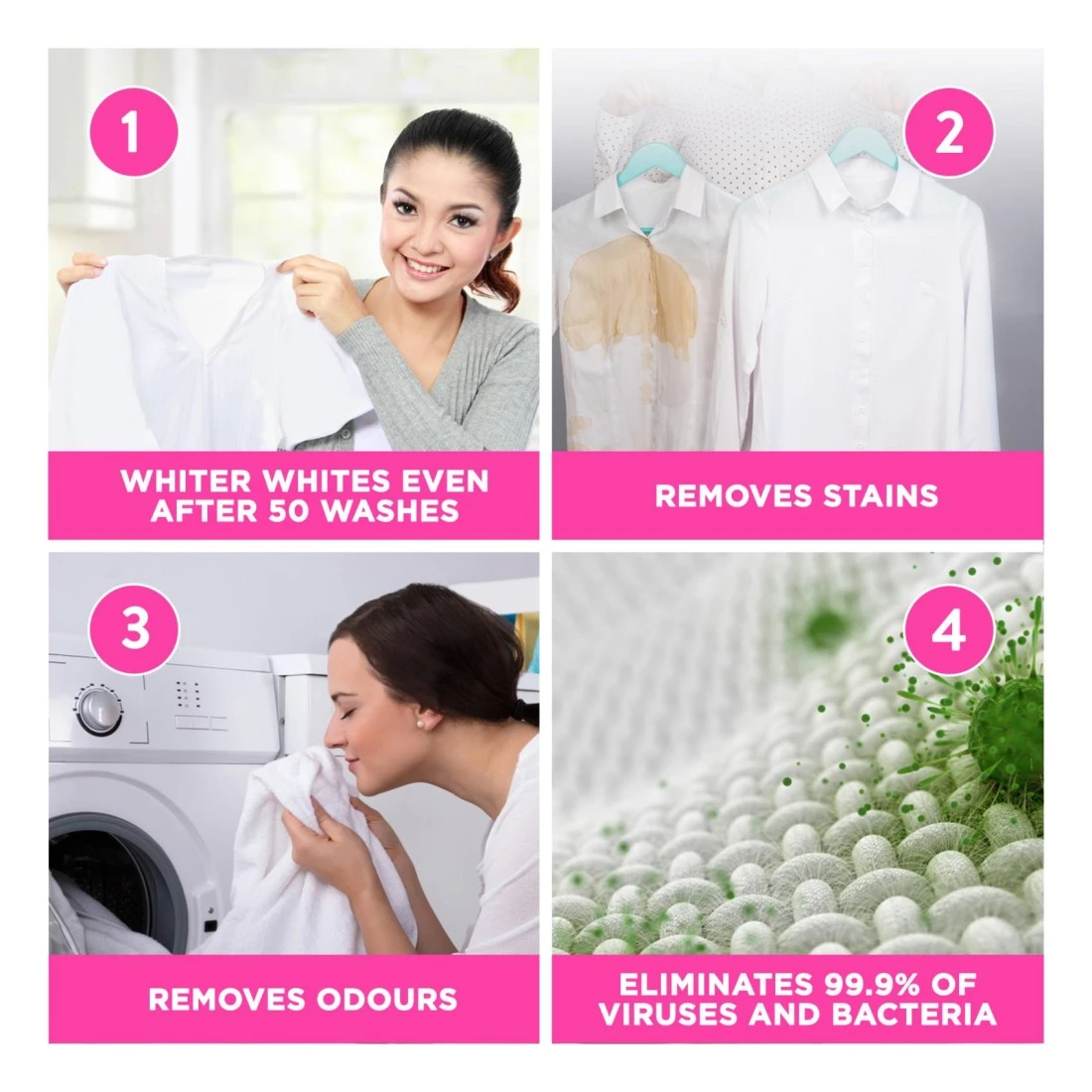 1

WHITER WHITES EVEN AFTER 50 WASHES

2

REMOVES STAINS

3

REMOVES ODOURS

4

ELIMINATES 99.9% OF VIRUSES AND BACTERIA