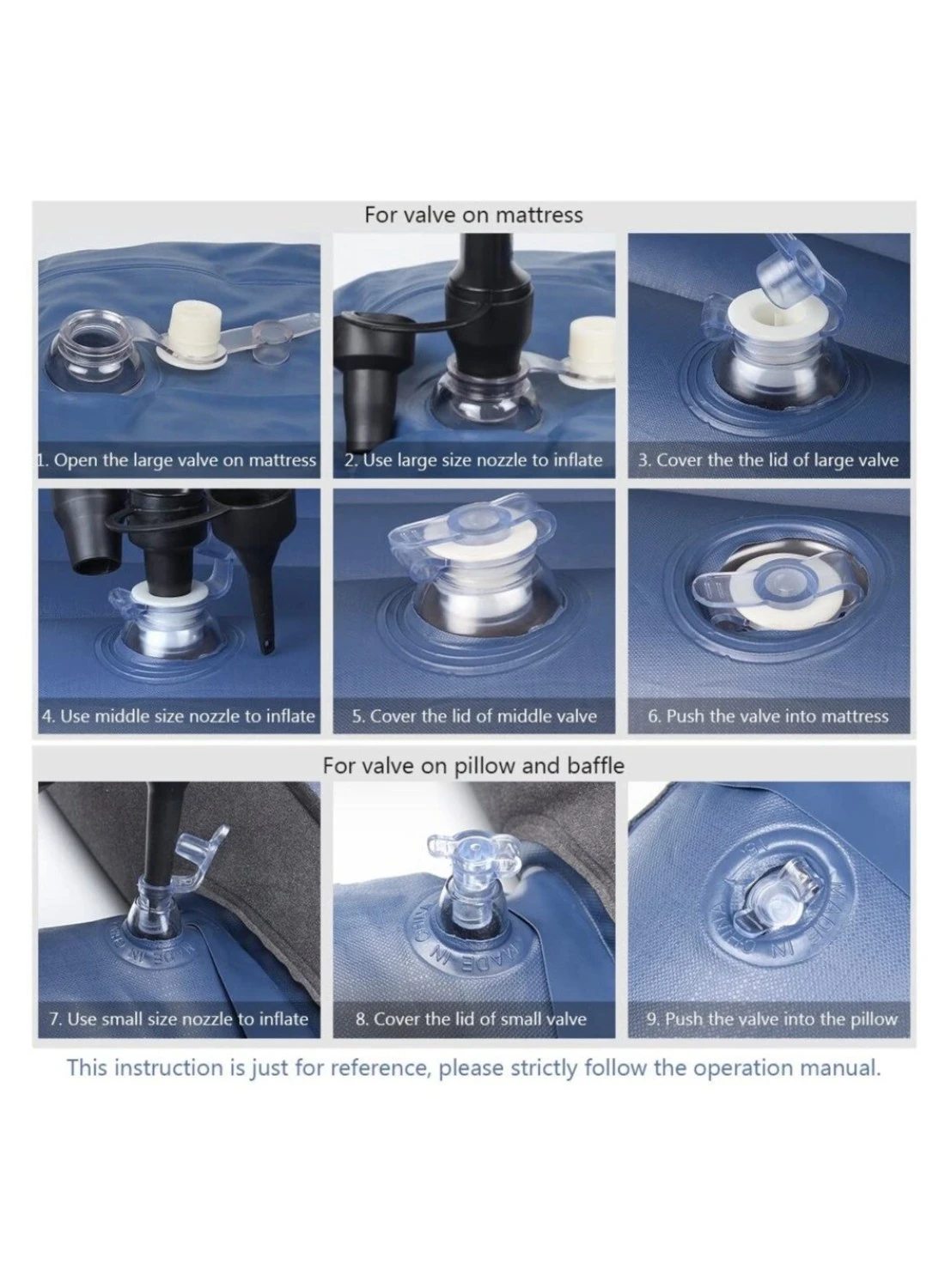 For valve on mattress

1. Open the large valve on mattress

2. Use large size nozzle to inflate

3. Cover the the lid of large valve

4. Use middle size nozzle to inflate

5. Cover the lid of middle valve

6. Push the valve into mattress

For valve on pillow and baffle

MADE IN CHINA

7. Use small size nozzle to inflate

MADE IN CHINA

8. Cover the lid of small valve

MADE IN CHINA

9. Push the valve into the pillow

This instruction is just for reference, please strictly follow the operation manual.