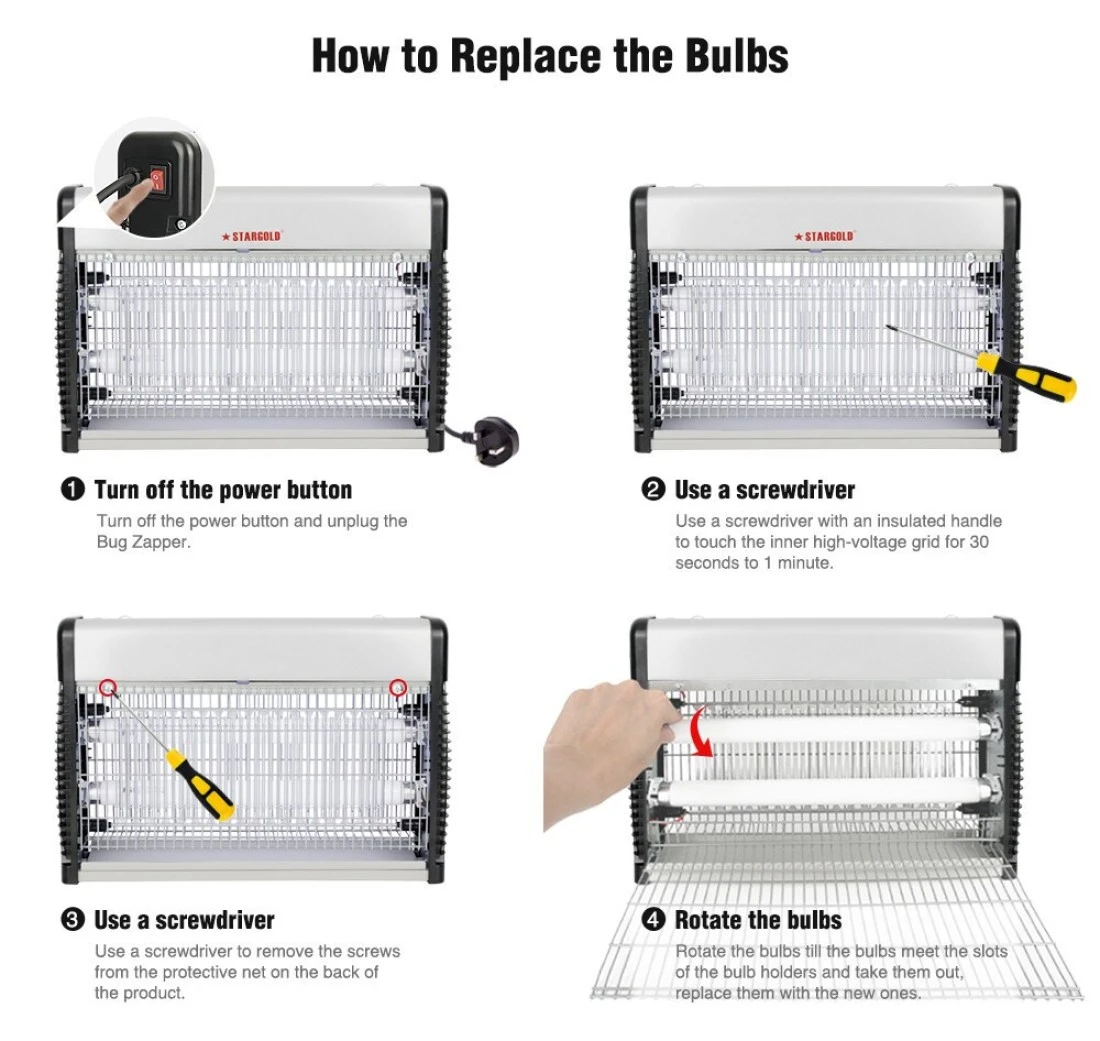 How to Replace the Bulbs

★ STARGOLD

★ STARGOLD

❶ Turn off the power button

Turn off the power button and unplug the Bug Zapper.

❷ Use a screwdriver

Use a screwdriver with an insulated handle to touch the inner high-voltage grid for 30 seconds to 1 minute.

❸ Use a screwdriver

Use a screwdriver to remove the screws from the protective net on the back of the product.

❹ Rotate the bulbs

Rotate the bulbs till the bulbs meet the slots of the bulb holders and take them out, replace them with the new ones.