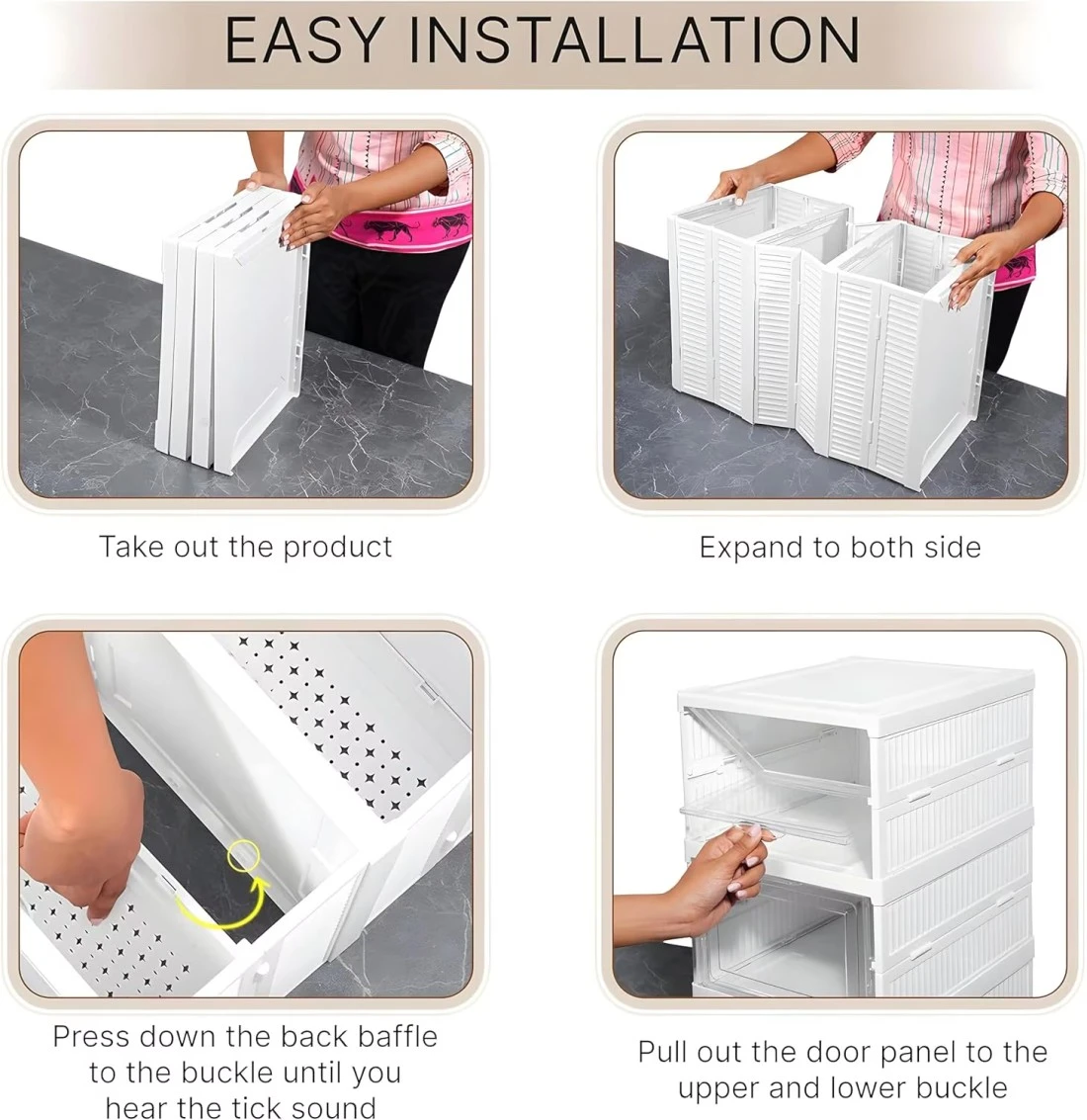 EASY INSTALLATION

Take out the product

Expand to both side

Press down the back baffle to the buckle until you hear the tick sound

Pull out the door panel to the upper and lower buckle