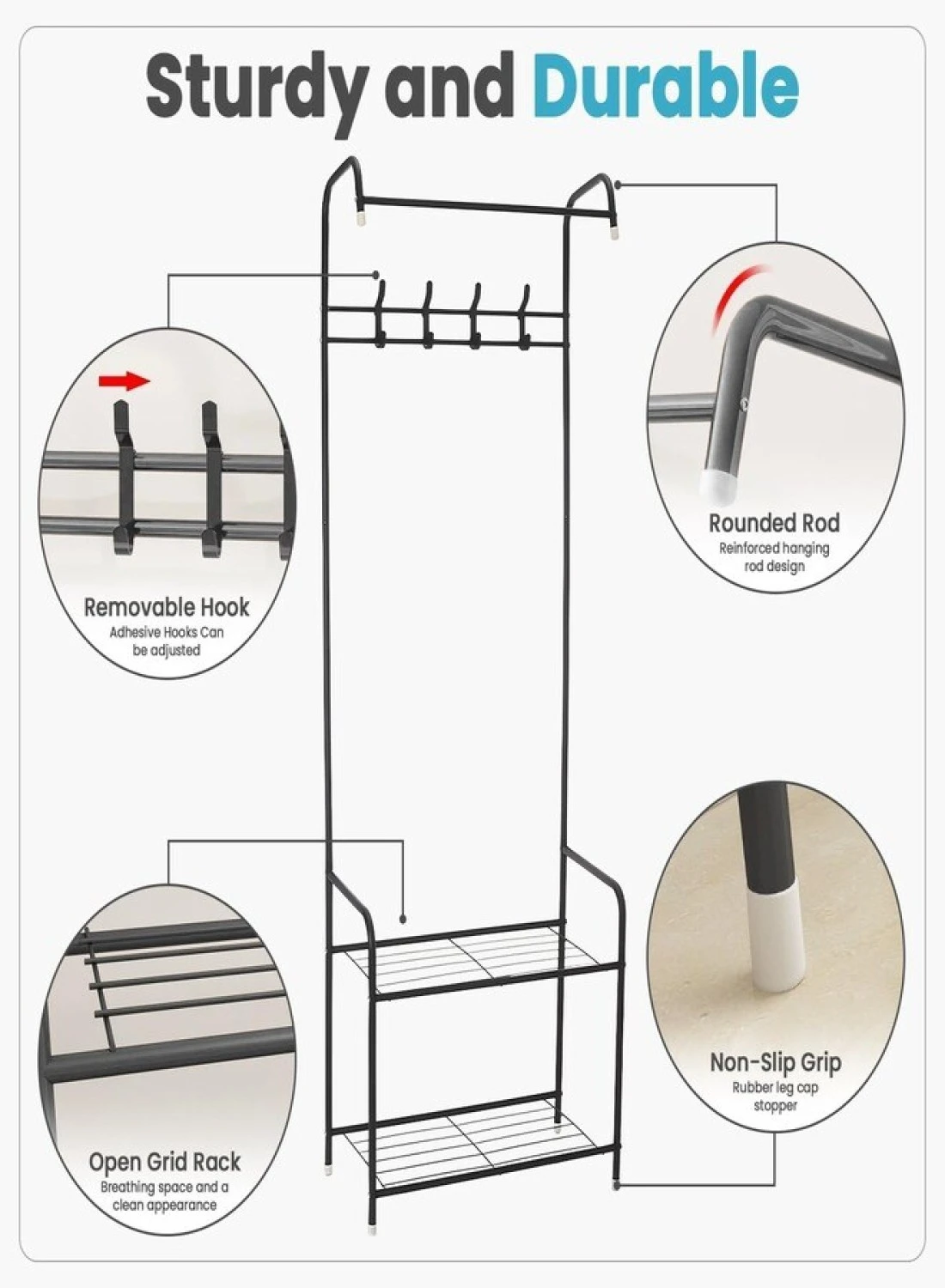 Sturdy and Durable

Removable Hook
Adhesive Hooks Can be adjusted

Rounded Rod
Reinforced hanging rod design

Open Grid Rack
Breathing space and a clean appearance

Non-Slip Grip
Rubber leg cap stopper