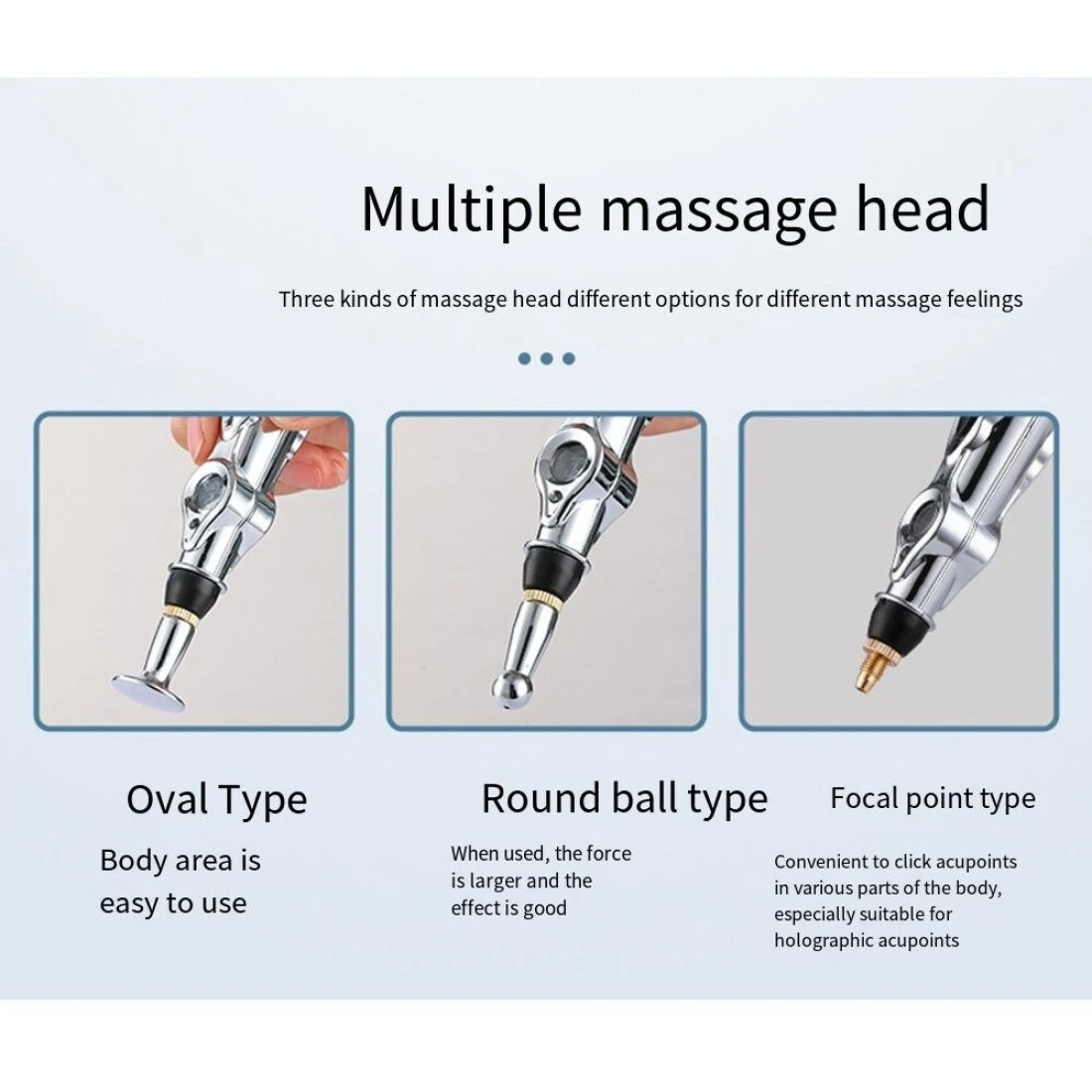 Multiple massage head

Three kinds of massage head different options for different massage feelings

Oval Type

Body area is easy to use

Round ball type

When used, the force is larger and the effect is good

Focal point type

Convenient to click acupoints in various parts of the body, especially suitable for holographic acupoints