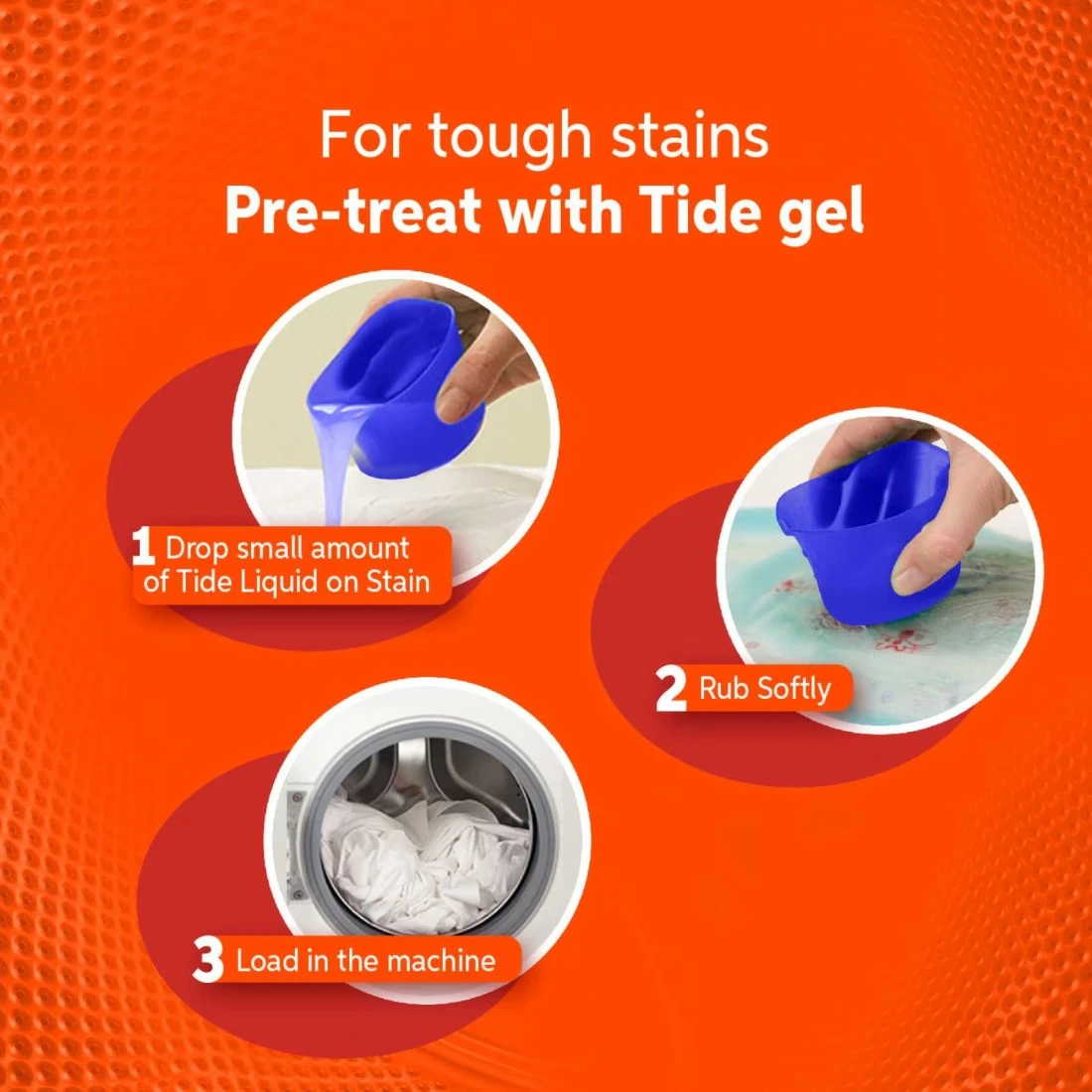 For tough stains
Pre-treat with Tide gel

1 Drop small amount of Tide Liquid on Stain

2 Rub Softly

3 Load in the machine