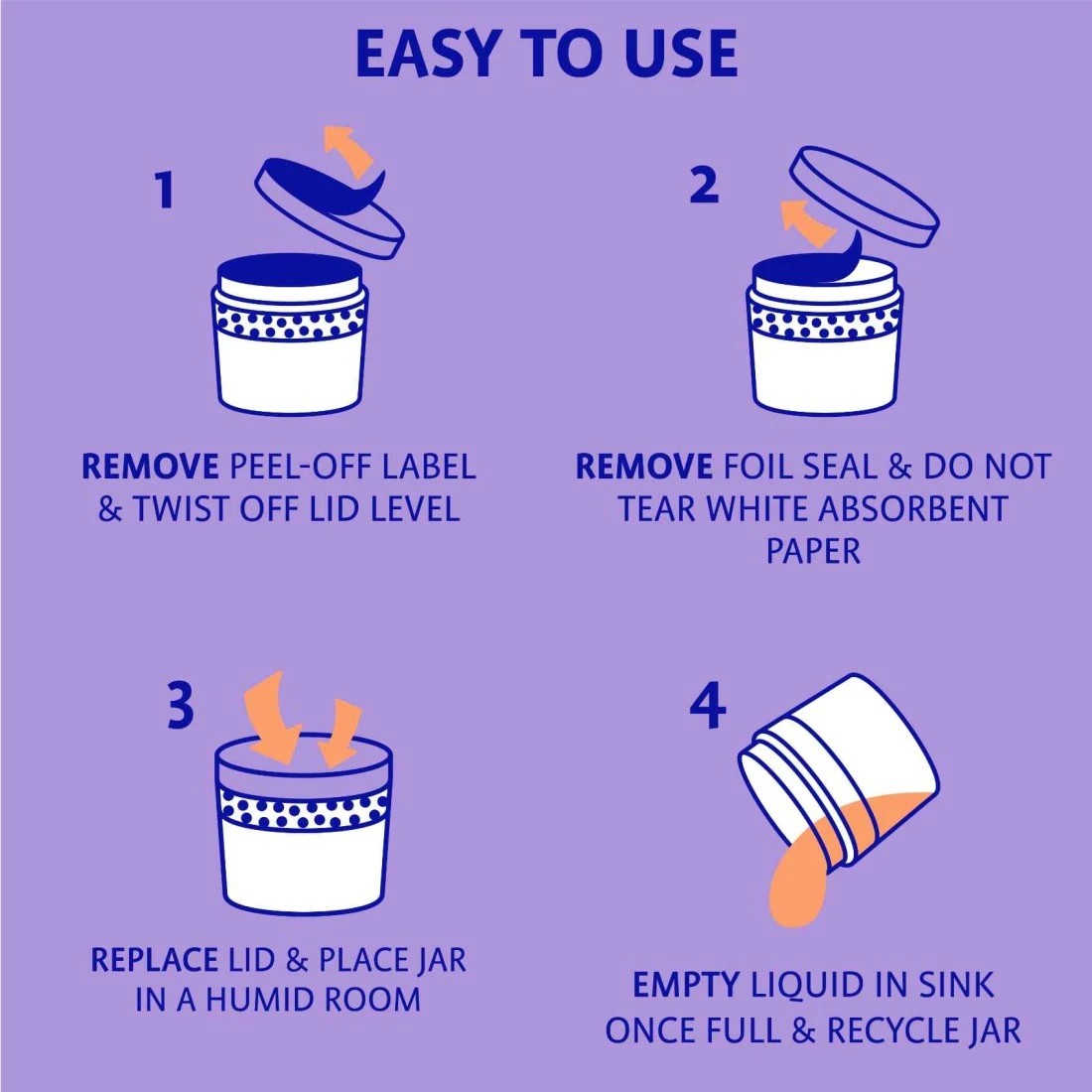 EASY TO USE

1

REMOVE PEEL-OFF LABEL & TWIST OFF LID LEVEL

2

REMOVE FOIL SEAL & DO NOT TEAR WHITE ABSORBENT PAPER

3

REPLACE LID & PLACE JAR IN A HUMID ROOM

4

EMPTY LIQUID IN SINK ONCE FULL & RECYCLE JAR