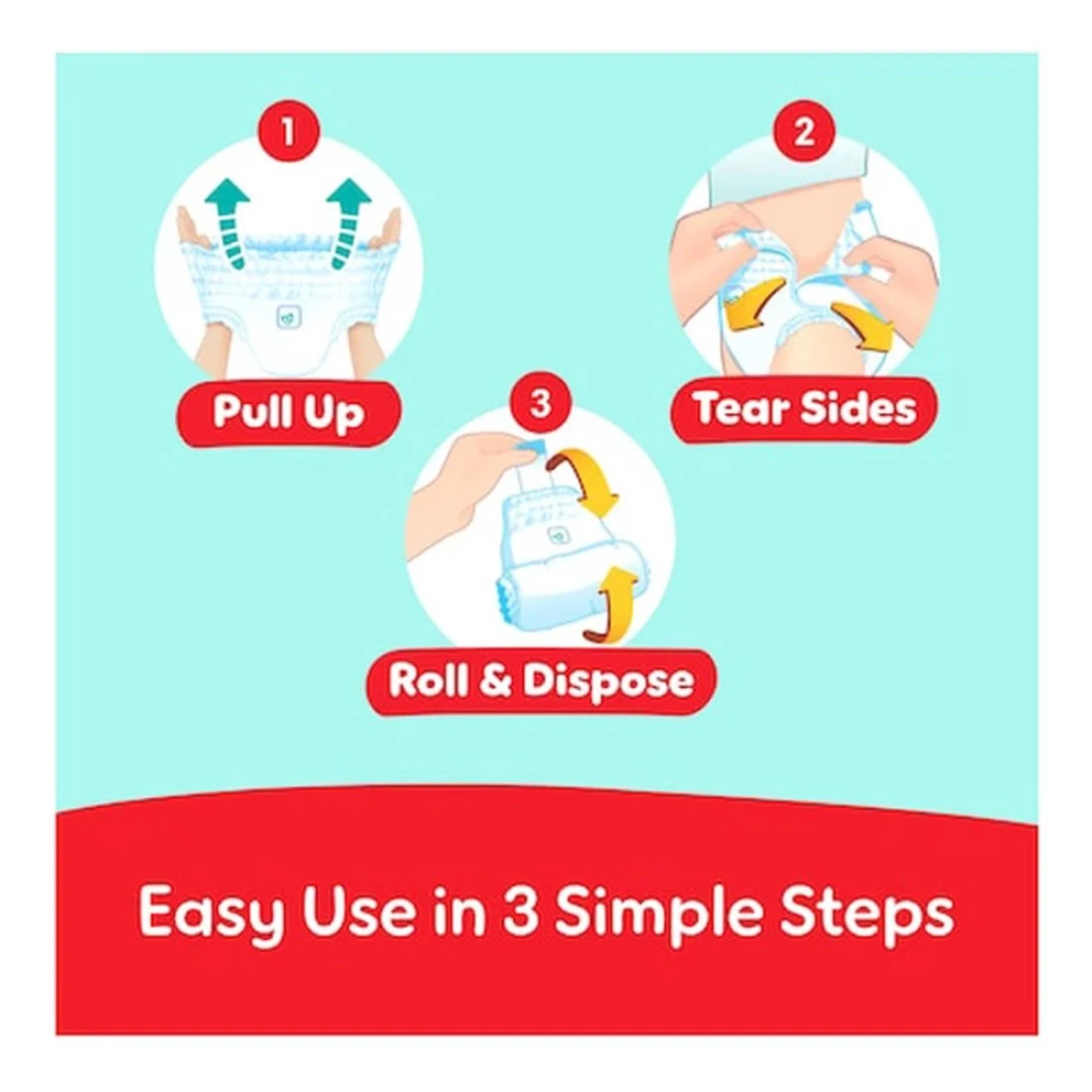 1
Pull Up

2
Tear Sides

3
Roll & Dispose

Easy Use in 3 Simple Steps