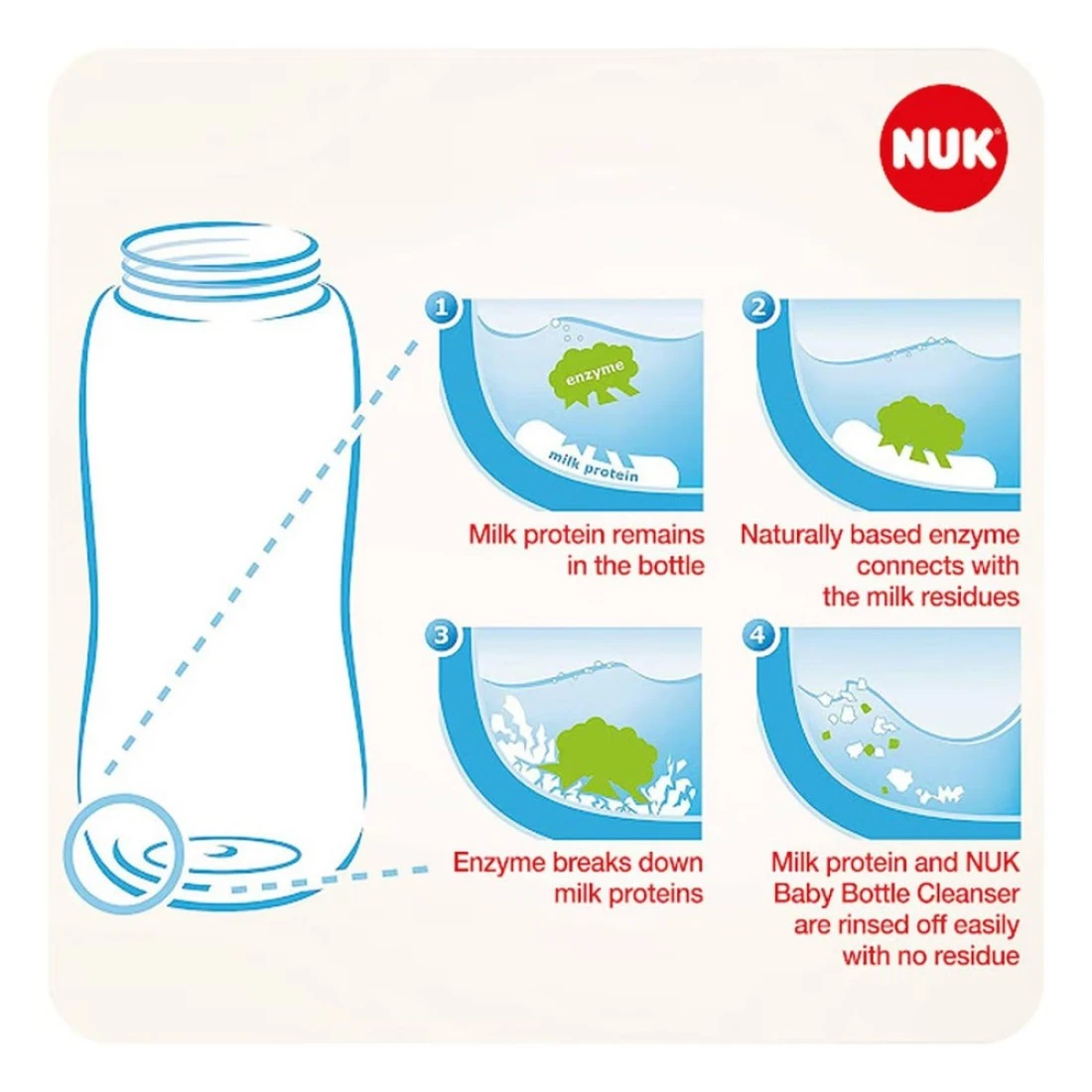 NUK

1
enzyme
milk protein
Milk protein remains in the bottle

2
Naturally based enzyme connects with the milk residues

3
Enzyme breaks down milk proteins

4
Milk protein and NUK Baby Bottle Cleanser are rinsed off easily with no residue