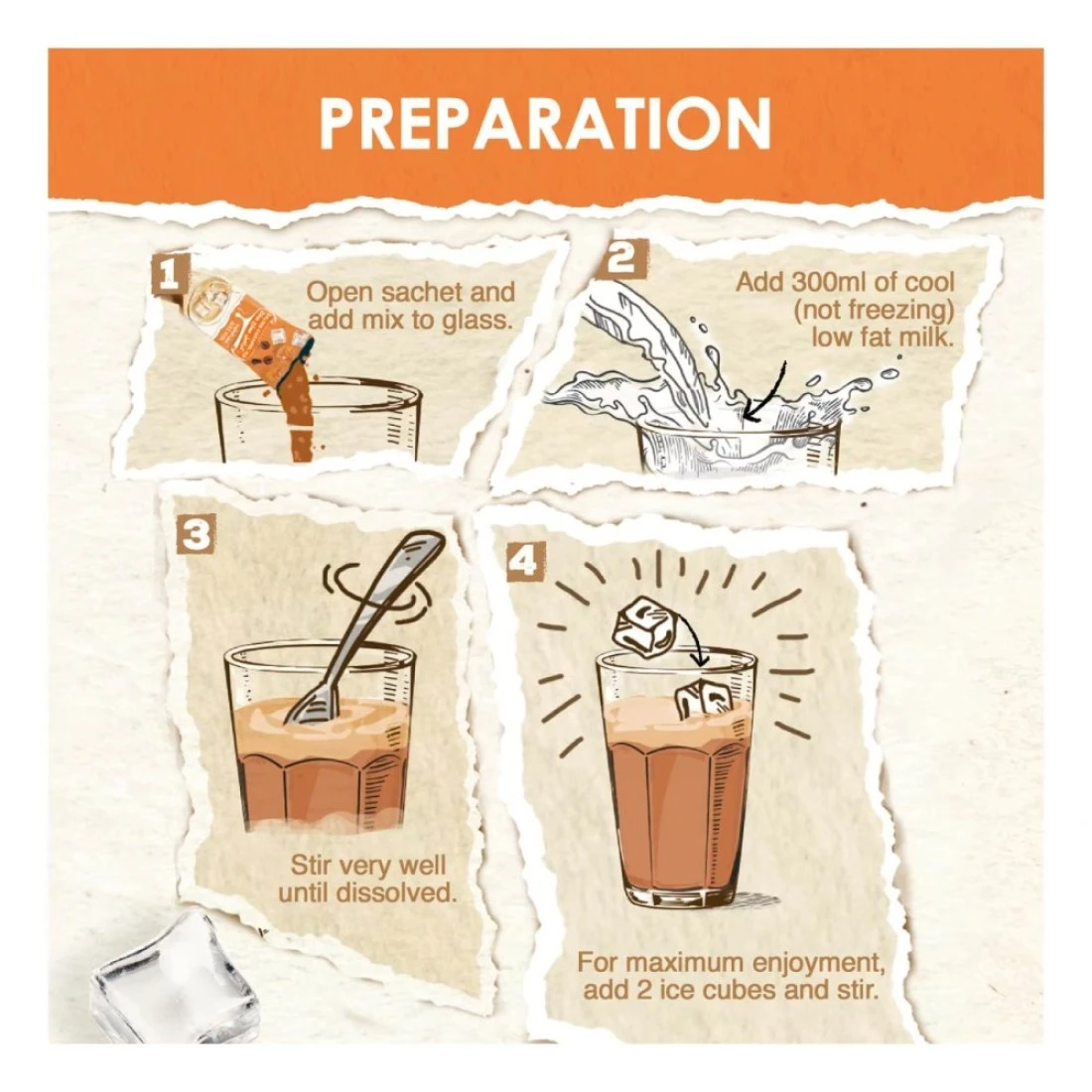 PREPARATION

1
Open sachet and add mix to glass.

2
Add 300ml of cool (not freezing) low fat milk.

3
Stir very well until dissolved.

4
For maximum enjoyment, add 2 ice cubes and stir.