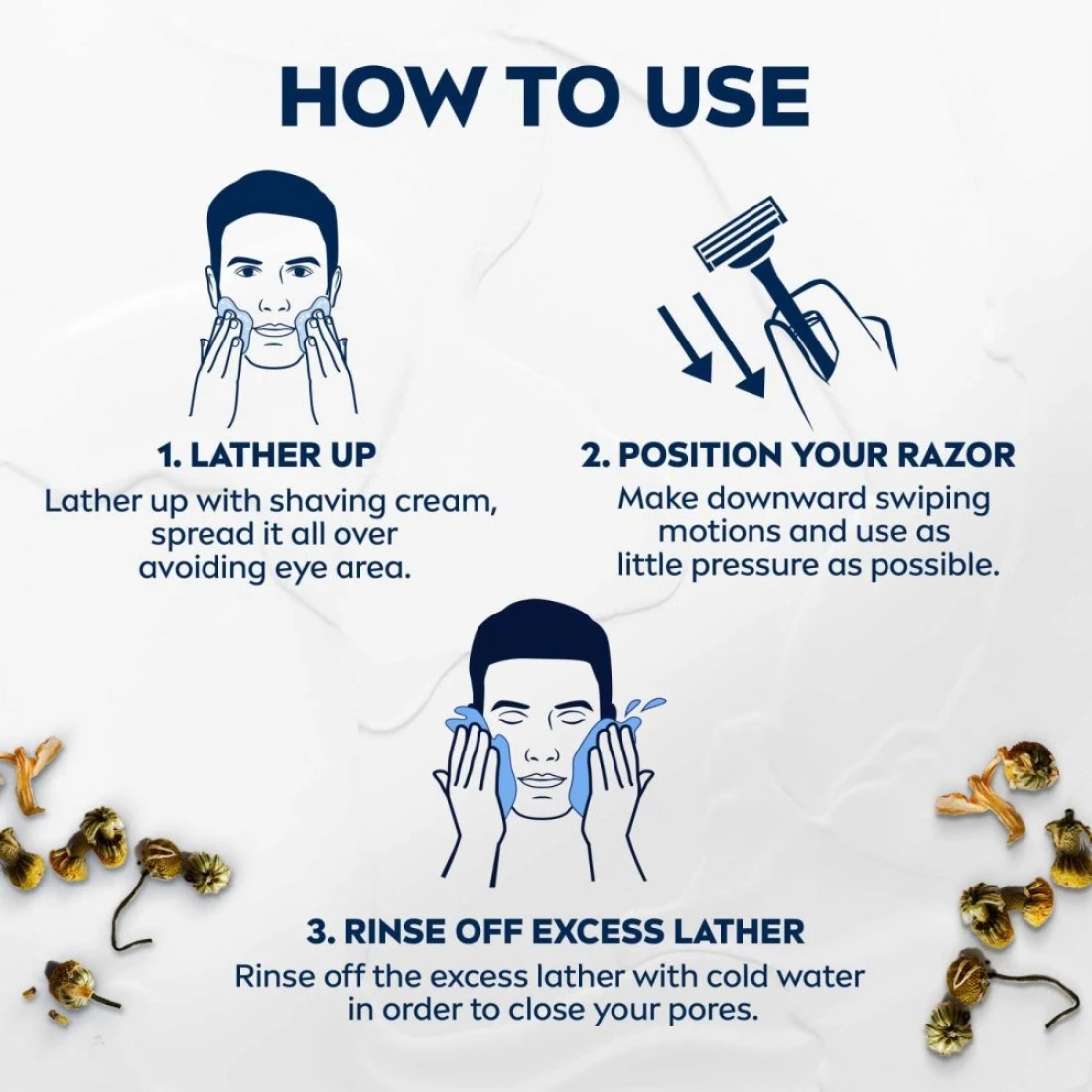 HOW TO USE

1. LATHER UP
Lather up with shaving cream, spread it all over avoiding eye area.

2. POSITION YOUR RAZOR
Make downward swiping motions and use as little pressure as possible.

3. RINSE OFF EXCESS LATHER
Rinse off the excess lather with cold water in order to close your pores.