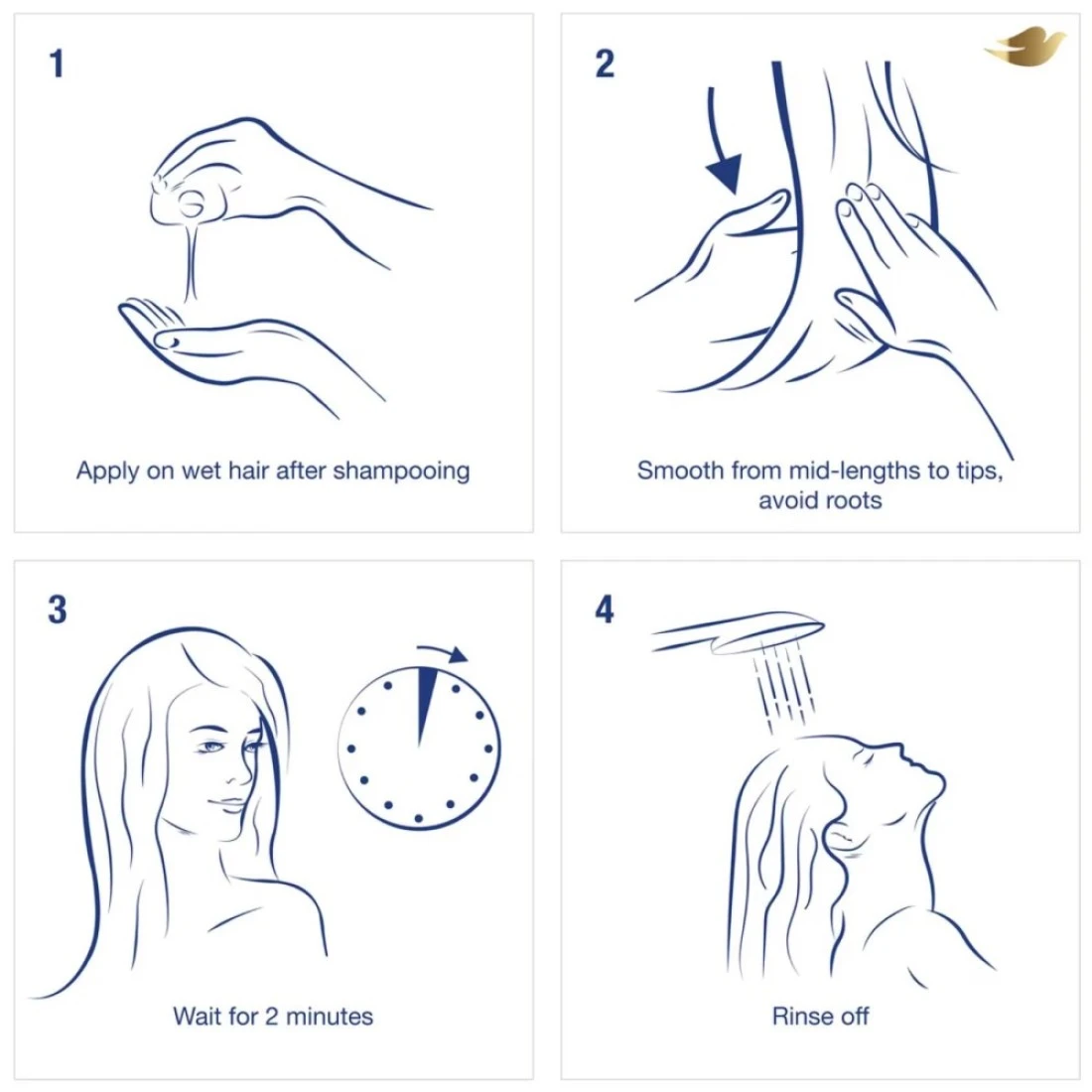 1

Apply on wet hair after shampooing

2

Smooth from mid-lengths to tips, avoid roots

3

Wait for 2 minutes

4

Rinse off