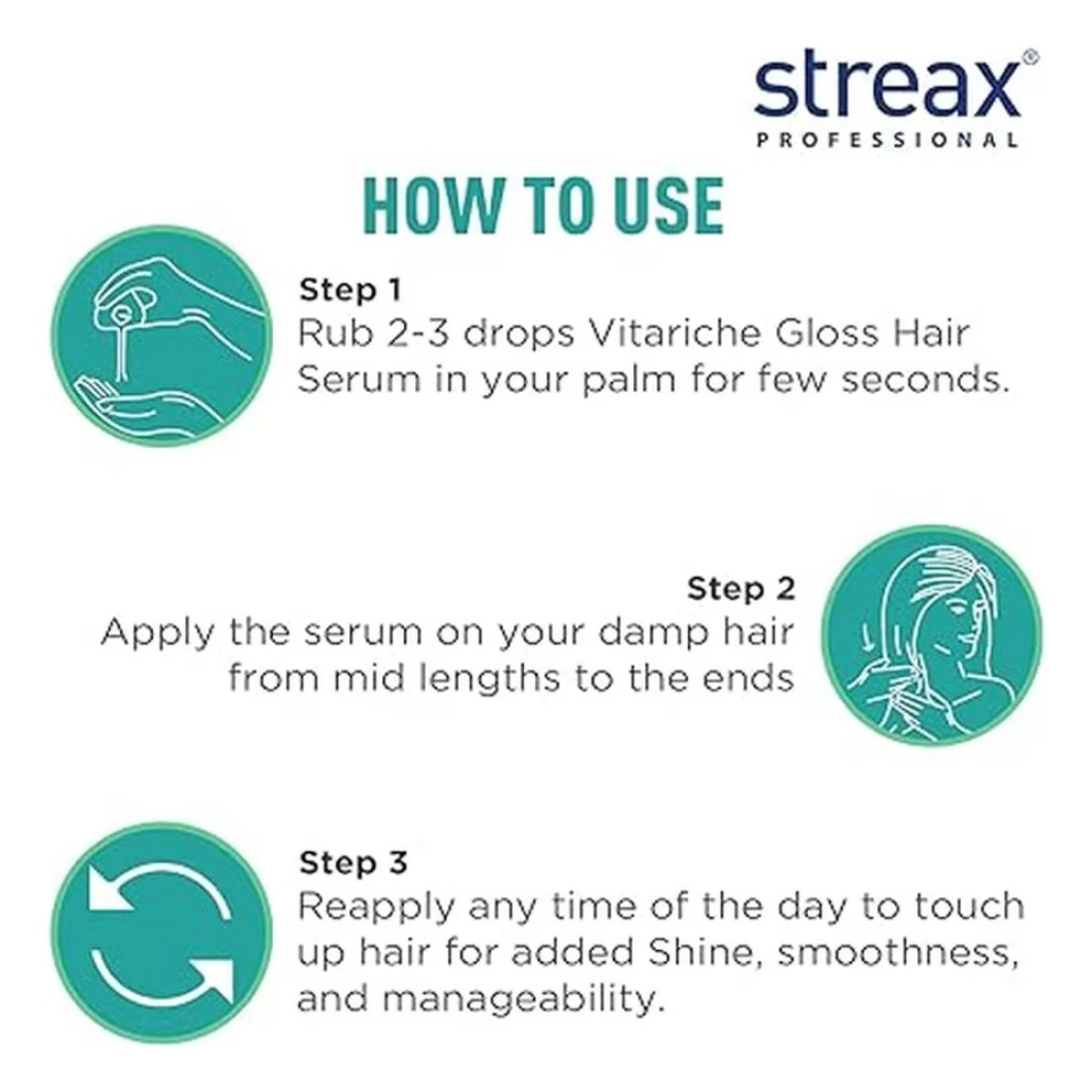 streax®
PROFESSIONAL

HOW TO USE

Step 1
Rub 2-3 drops Vitariche Gloss Hair Serum in your palm for few seconds.

Step 2
Apply the serum on your damp hair from mid lengths to the ends

Step 3
Reapply any time of the day to touch up hair for added Shine, smoothness, and manageability.