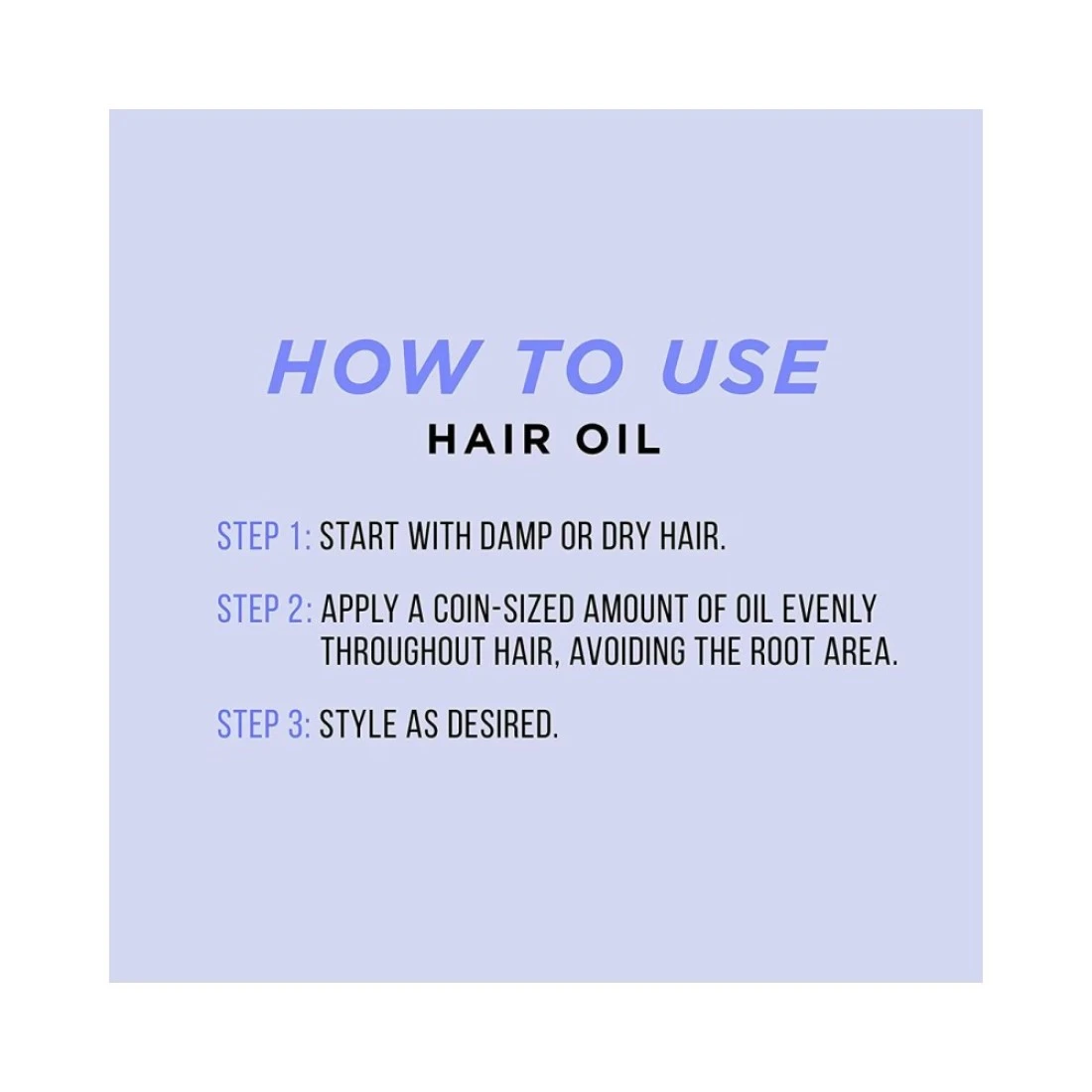 HOW TO USE
HAIR OIL

STEP 1: START WITH DAMP OR DRY HAIR.

STEP 2: APPLY A COIN-SIZED AMOUNT OF OIL EVENLY THROUGHOUT HAIR, AVOIDING THE ROOT AREA.

STEP 3: STYLE AS DESIRED.