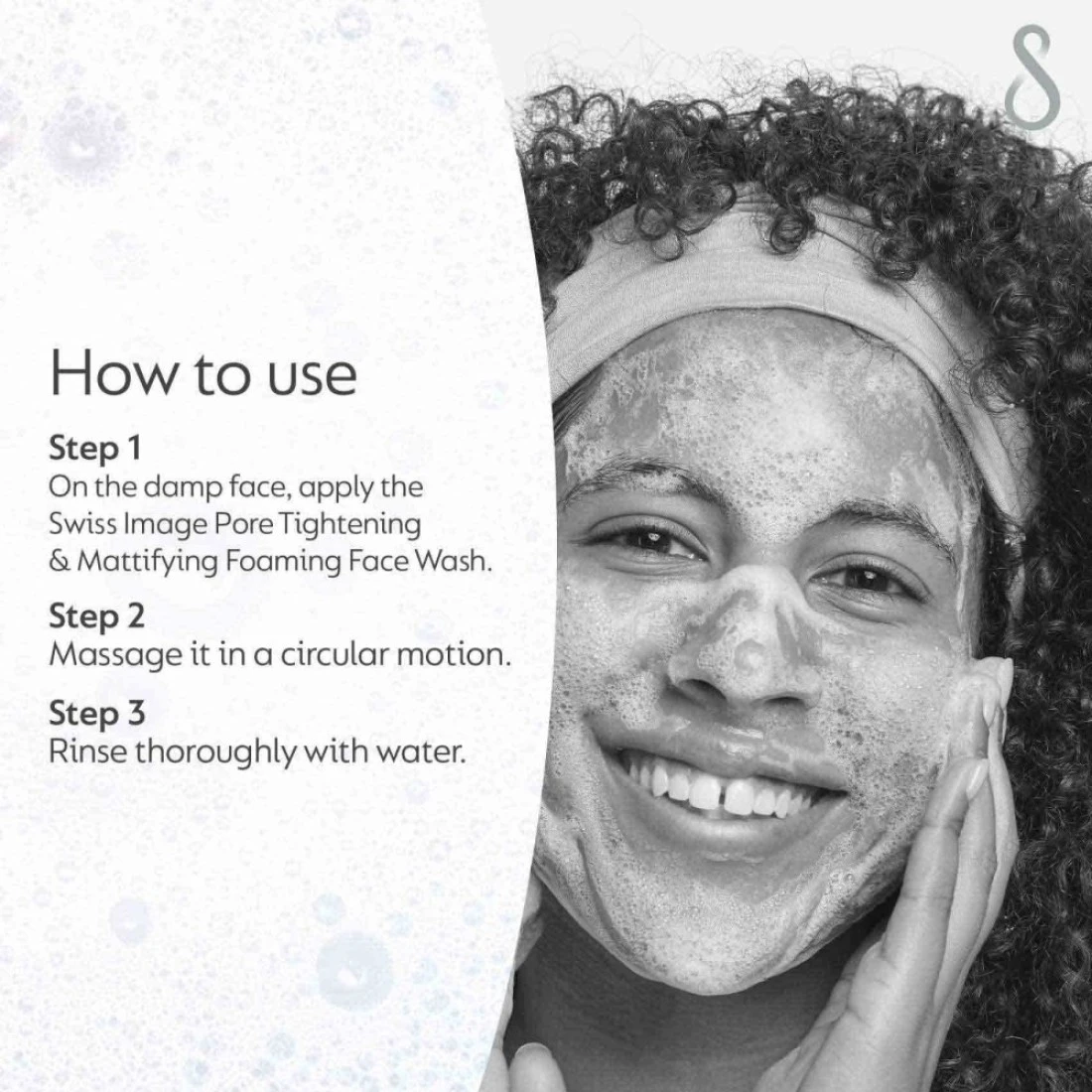 S

How to use

Step 1
On the damp face, apply the Swiss Image Pore Tightening & Mattifying Foaming Face Wash.

Step 2
Massage it in a circular motion.

Step 3
Rinse thoroughly with water.