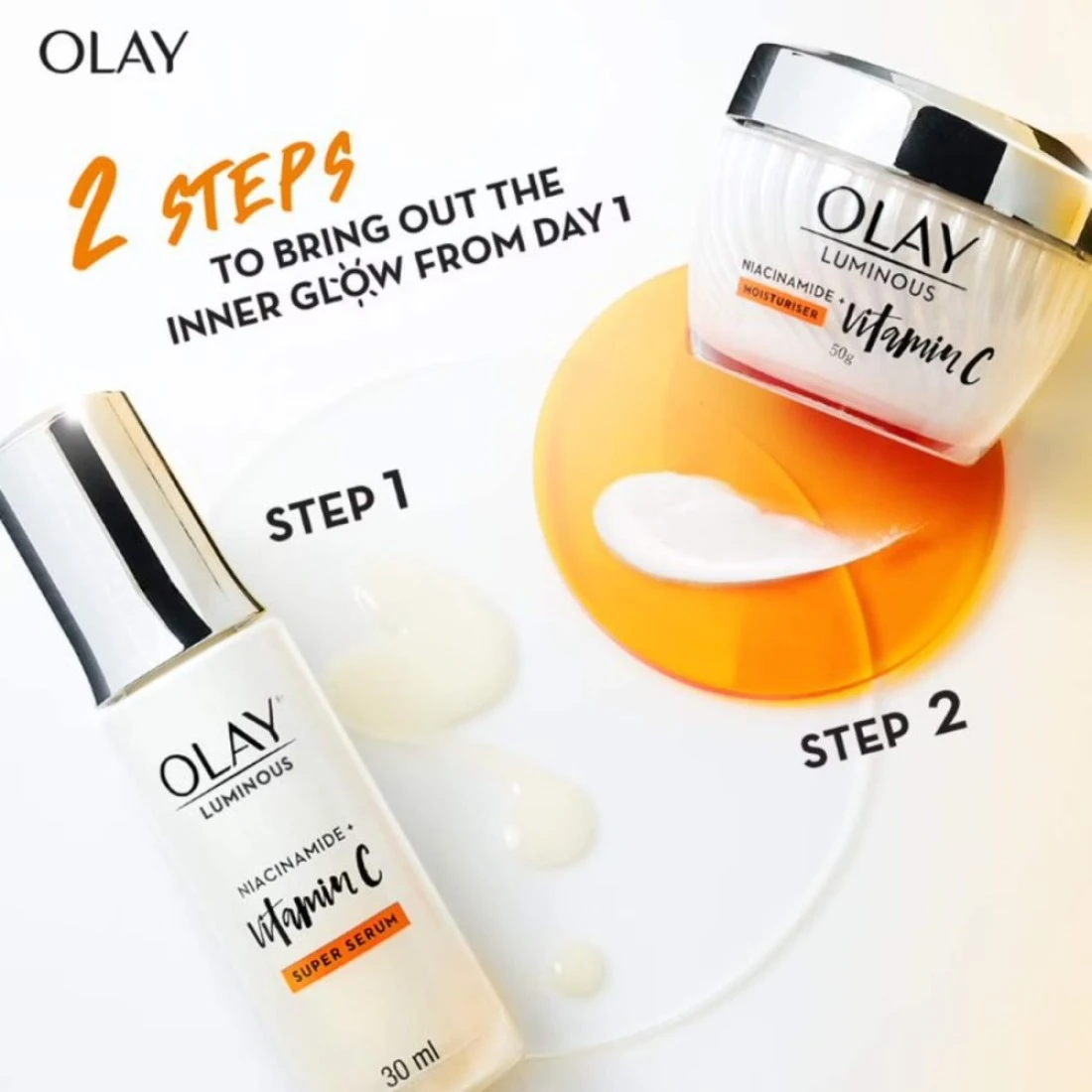 OLAY

2 STEPS
TO BRING OUT THE INNER GLOW FROM DAY 1

OLAY
LUMINOUS
NIACINAMIDE +
MOISTURISER
Vitamin C
50g

STEP 1

STEP 2

OLAY
LUMINOUS
NIACINAMIDE +
Vitamin C
SUPER SERUM
30 ml