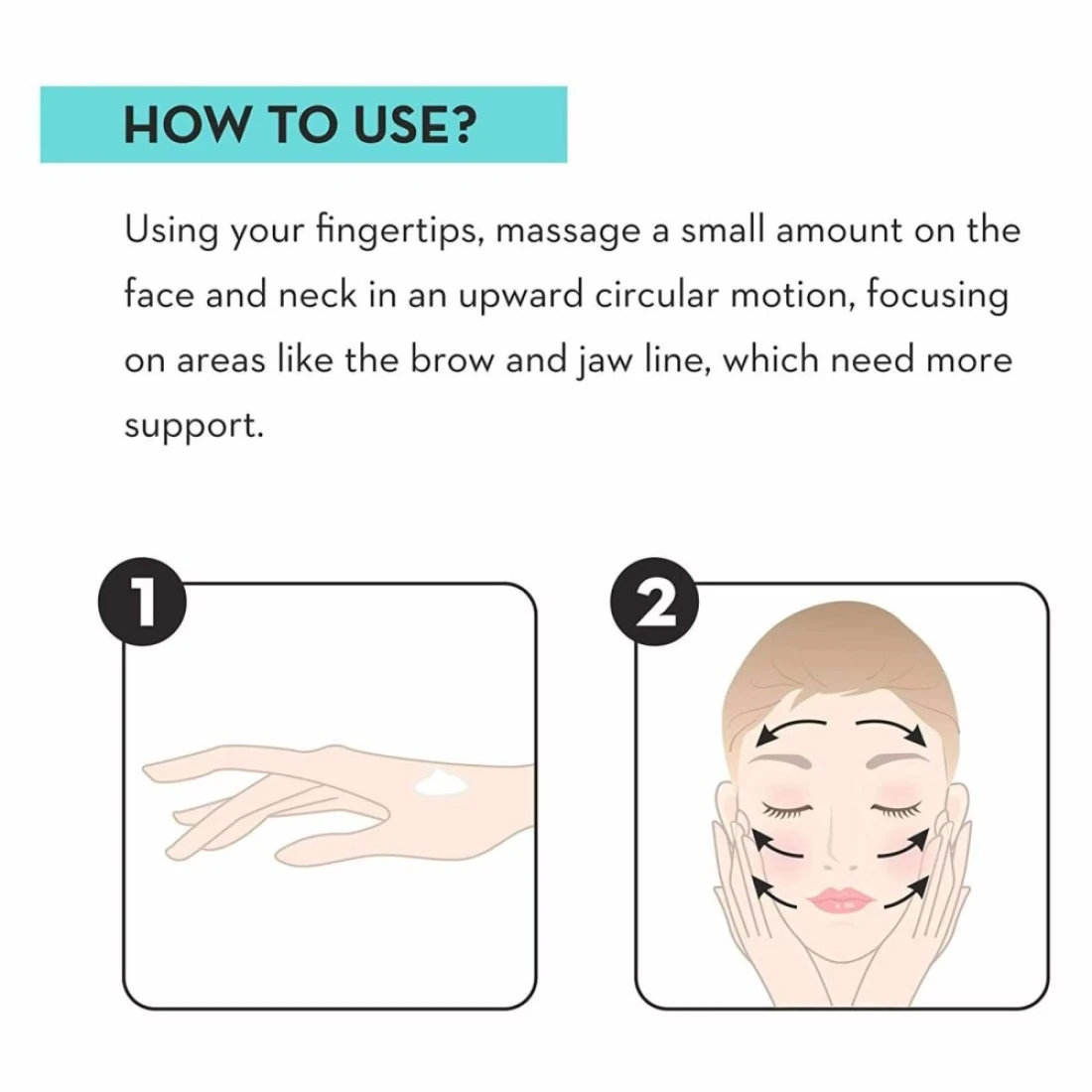 HOW TO USE?

Using your fingertips, massage a small amount on the face and neck in an upward circular motion, focusing on areas like the brow and jaw line, which need more support.

1

2