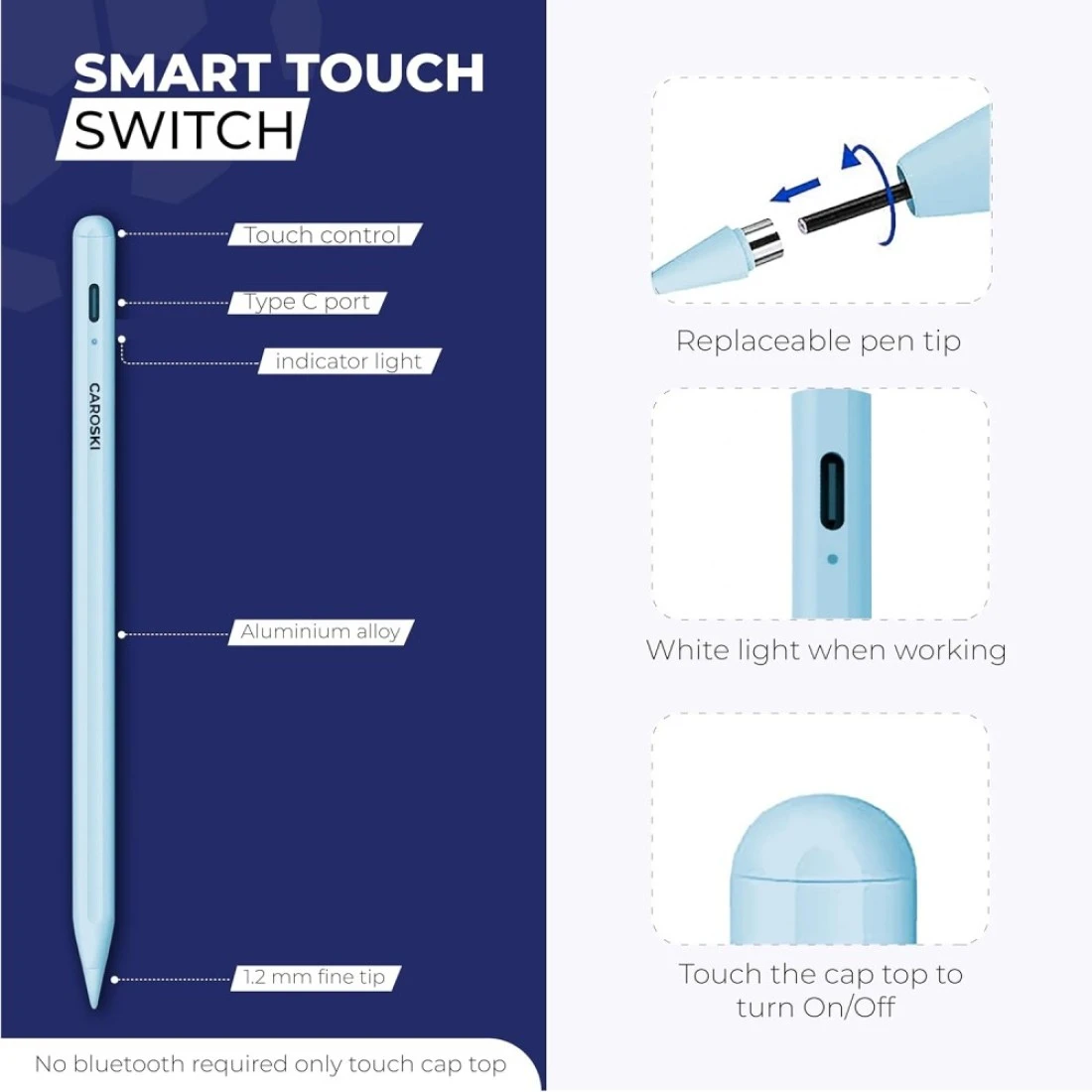 SMART TOUCH
SWITCH

Touch control

Type C port

indicator light

CAROSKI

Aluminium alloy

1.2 mm fine tip

No bluetooth required only touch cap top

Replaceable pen tip

White light when working

Touch the cap top to turn On/Off