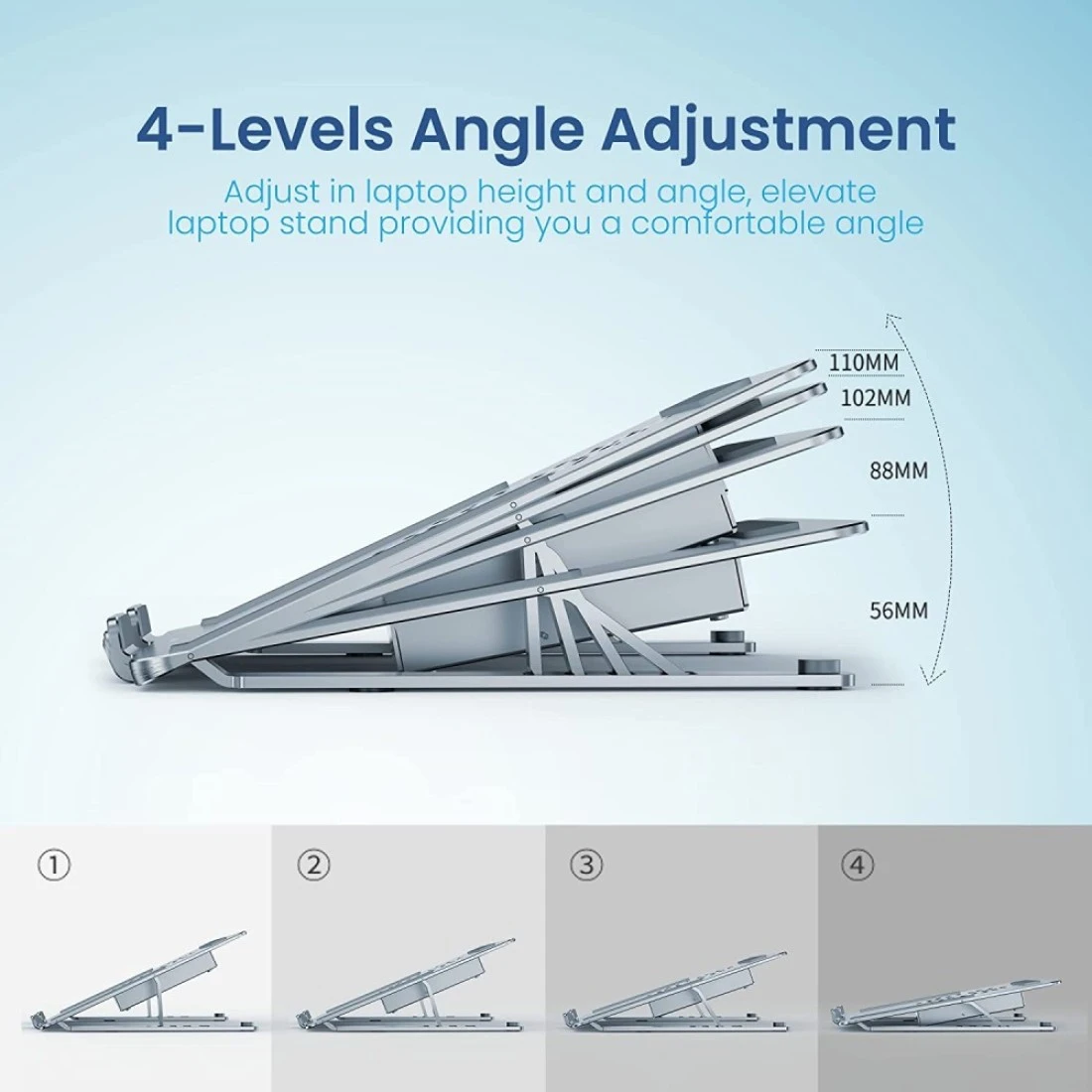 4-Levels Angle Adjustment

Adjust in laptop height and angle, elevate laptop stand providing you a comfortable angle

110MM
102MM
88MM
56MM

①
②
③
④