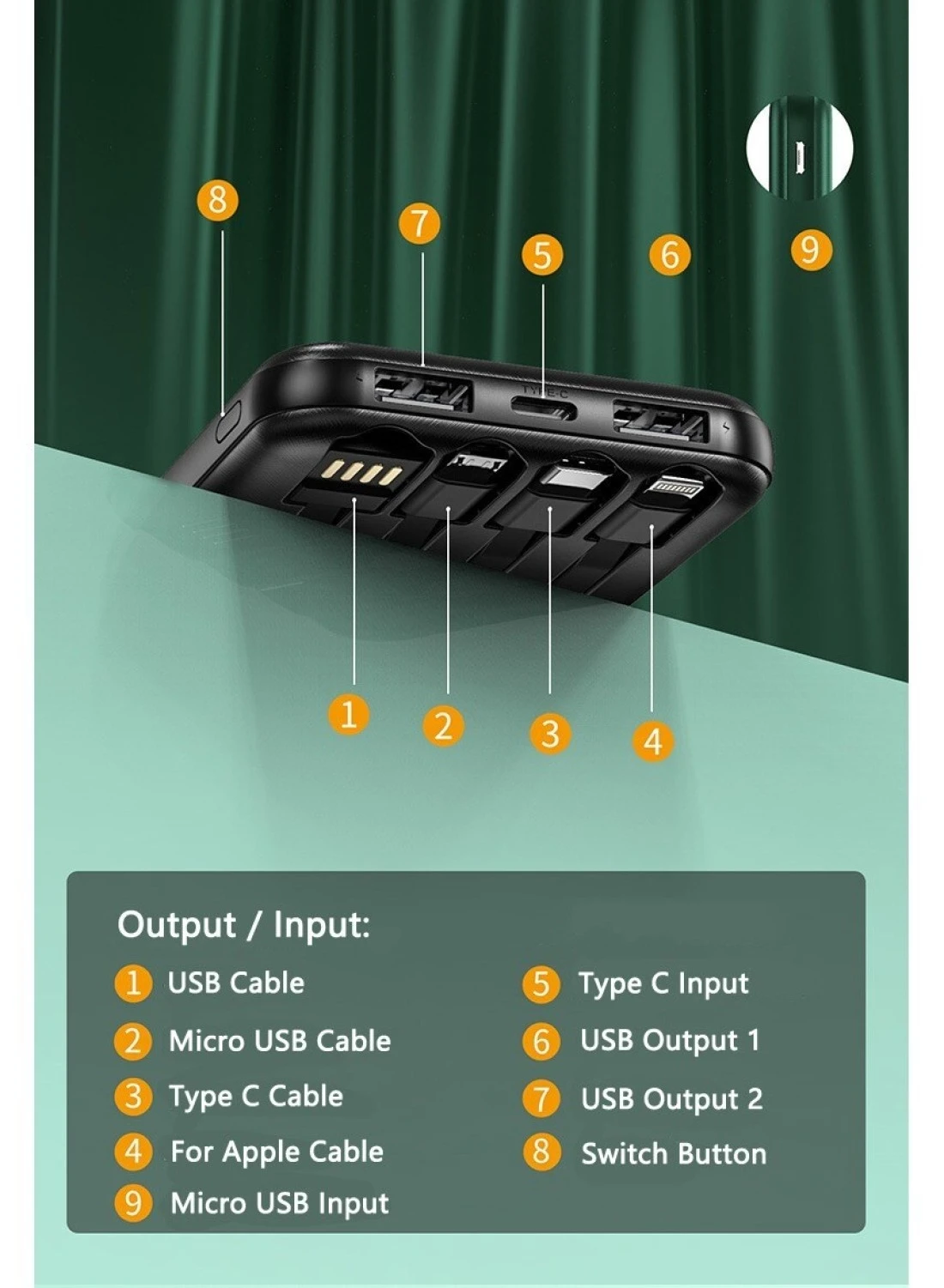 8
7
5
6
9
TYPE-C
1
2
3
4

Output / Input:

1 USB Cable
2 Micro USB Cable
3 Type C Cable
4 For Apple Cable
9 Micro USB Input

5 Type C Input
6 USB Output 1
7 USB Output 2
8 Switch Button