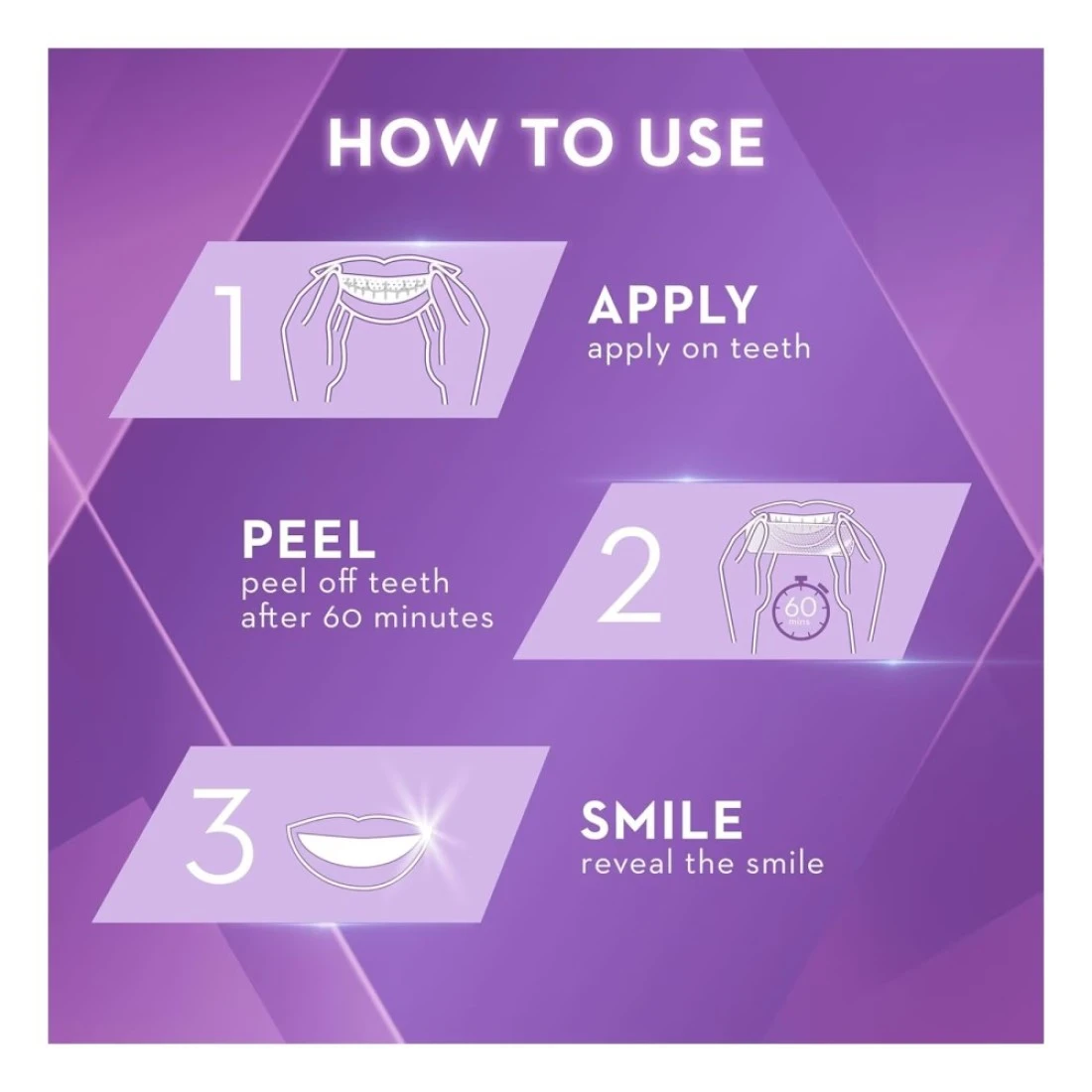 HOW TO USE

1

APPLY
apply on teeth

PEEL
peel off teeth after 60 minutes

2

60 mins

3

SMILE
reveal the smile