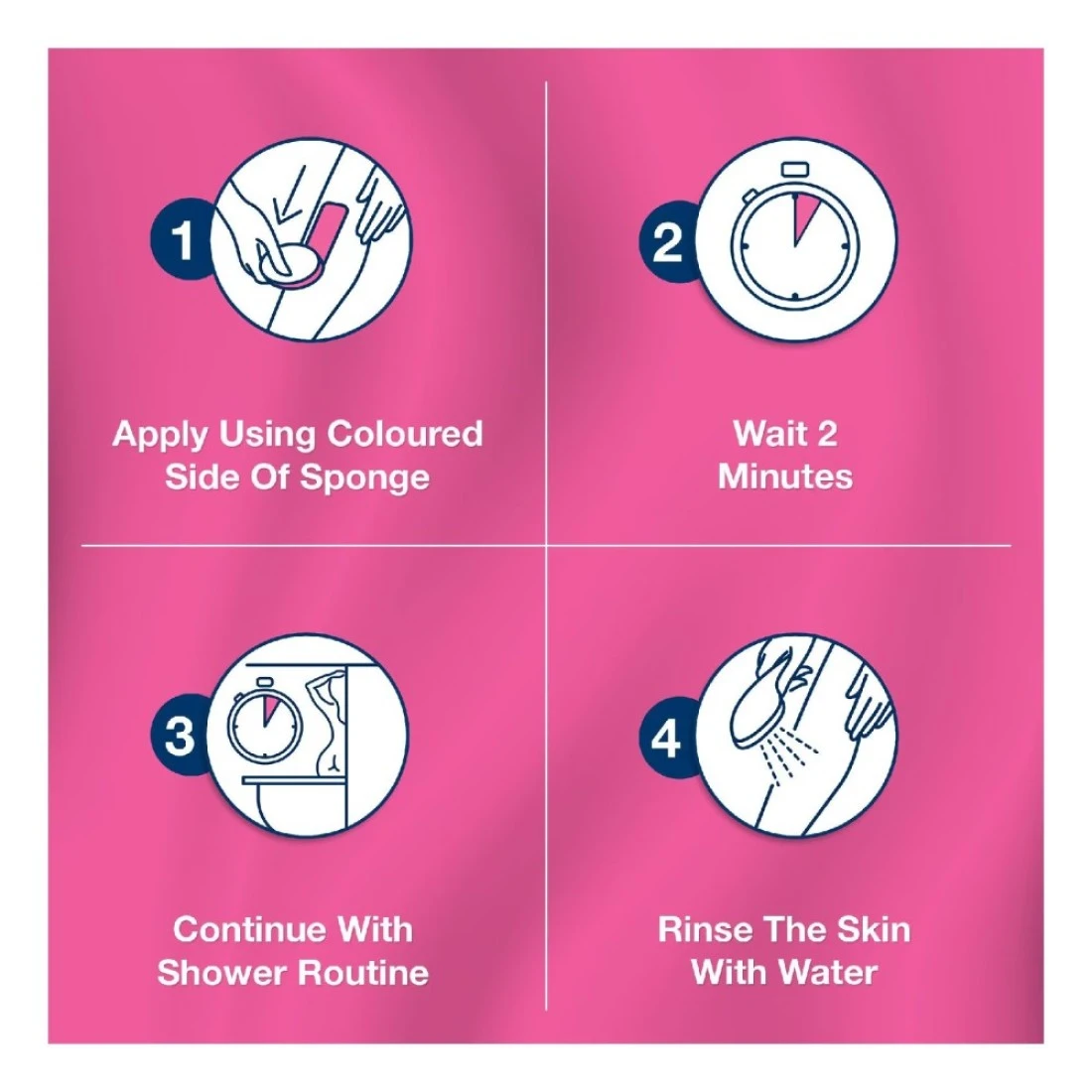 1

Apply Using Coloured Side Of Sponge

2

Wait 2 Minutes

3

Continue With Shower Routine

4

Rinse The Skin With Water