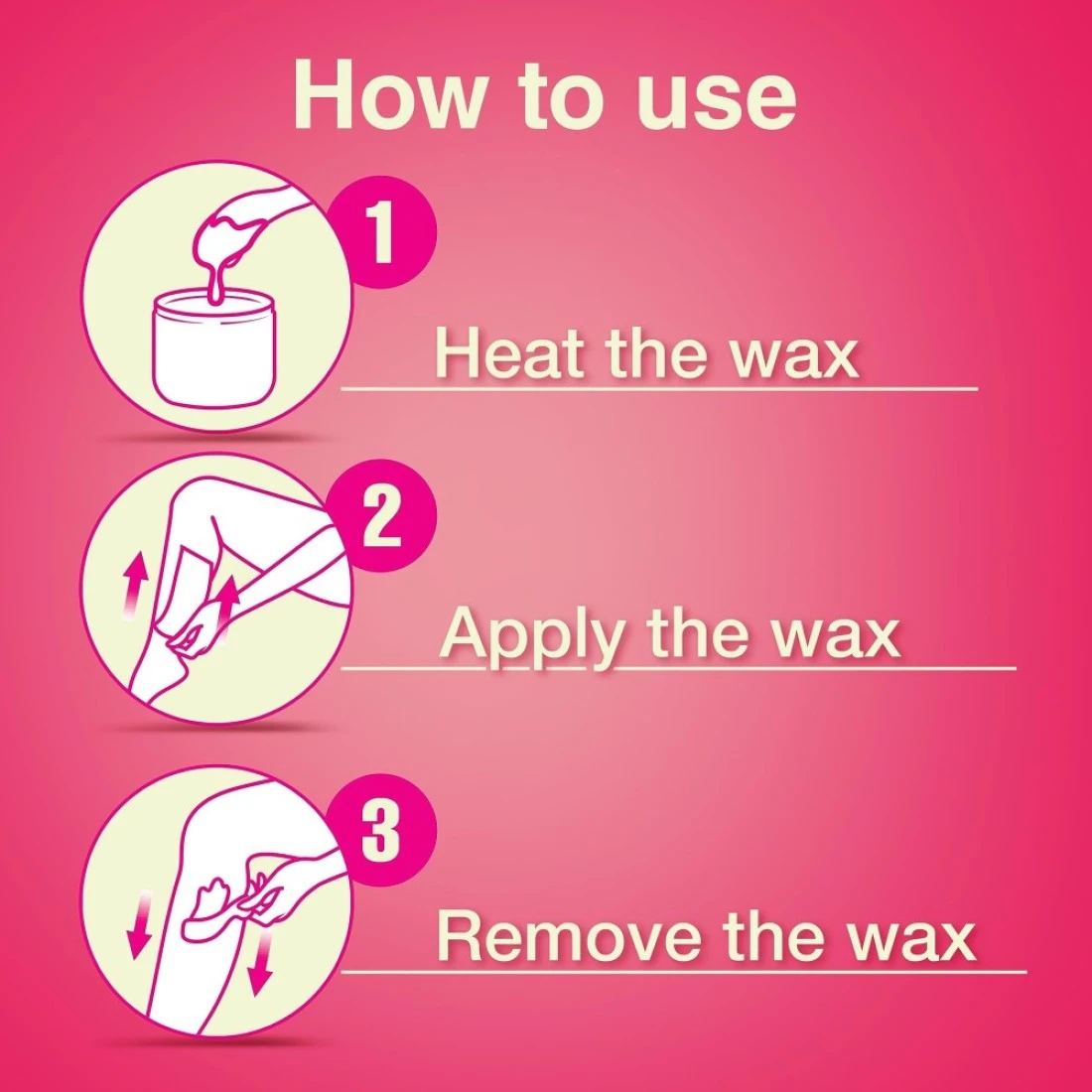 How to use

1

Heat the wax

2

Apply the wax

3

Remove the wax