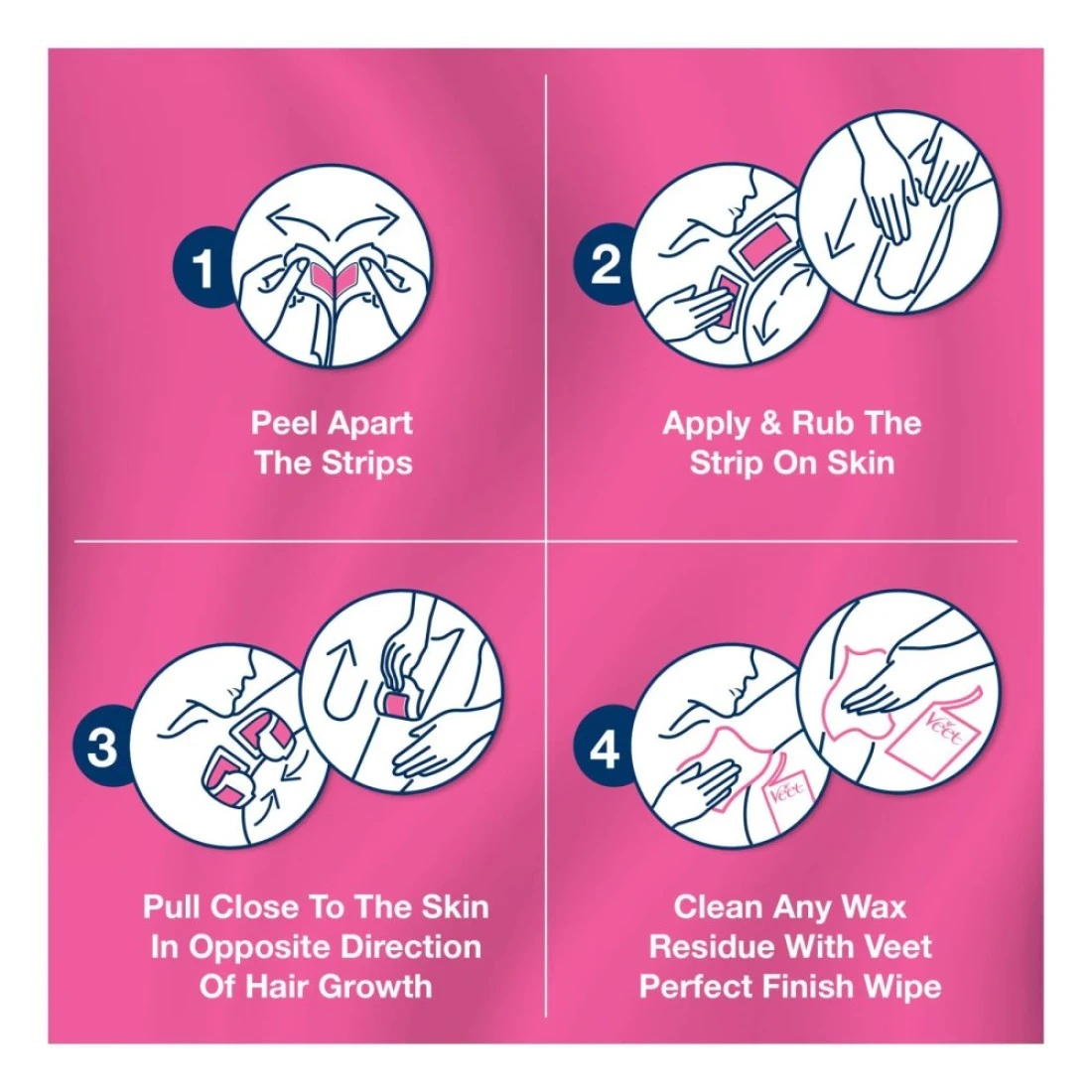 1

Peel Apart The Strips

2

Apply & Rub The Strip On Skin

3

Pull Close To The Skin In Opposite Direction Of Hair Growth

4

Veet

Veet

Clean Any Wax Residue With Veet Perfect Finish Wipe