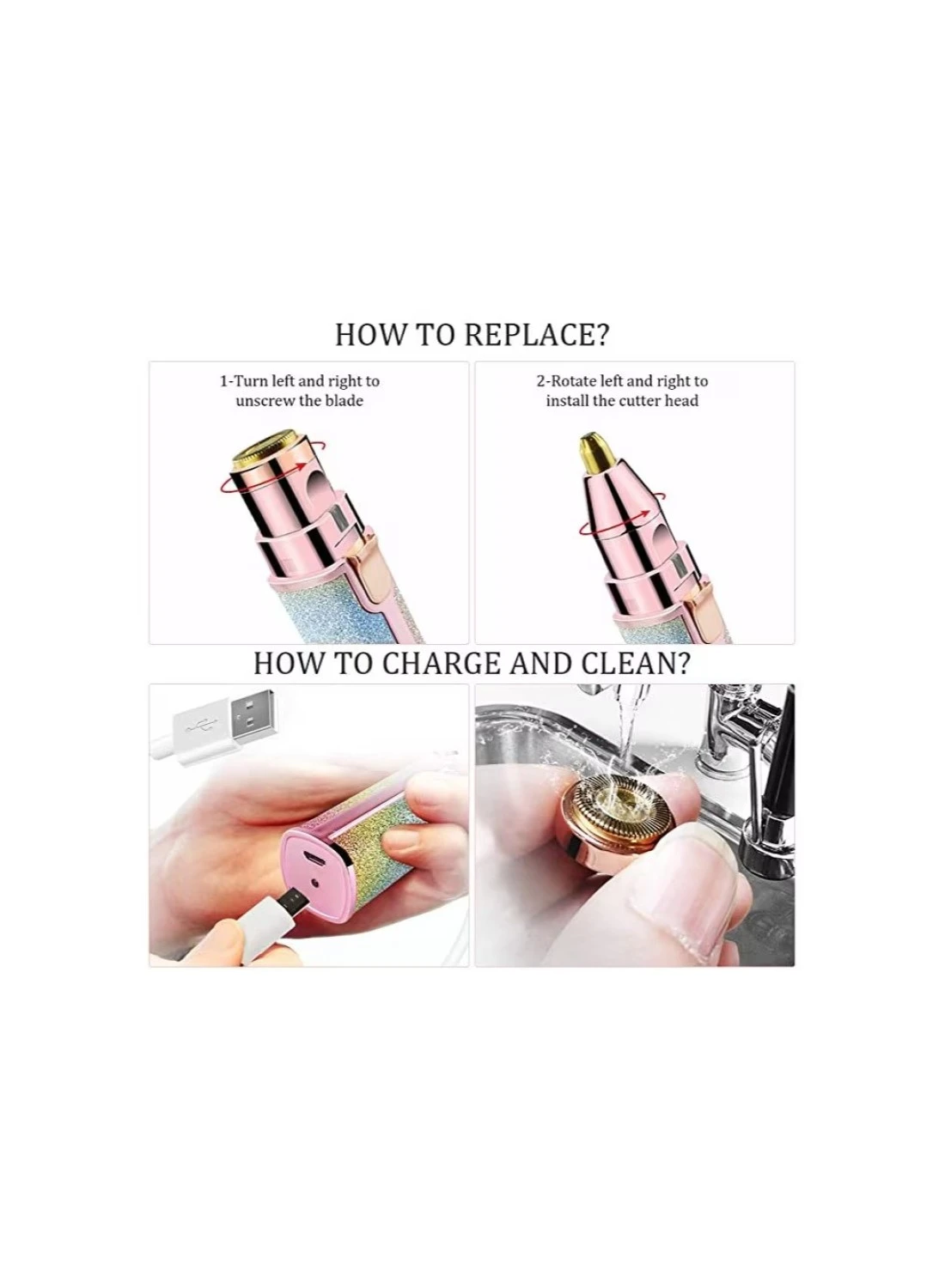 HOW TO REPLACE?

1-Turn left and right to unscrew the blade

2-Rotate left and right to install the cutter head

HOW TO CHARGE AND CLEAN?