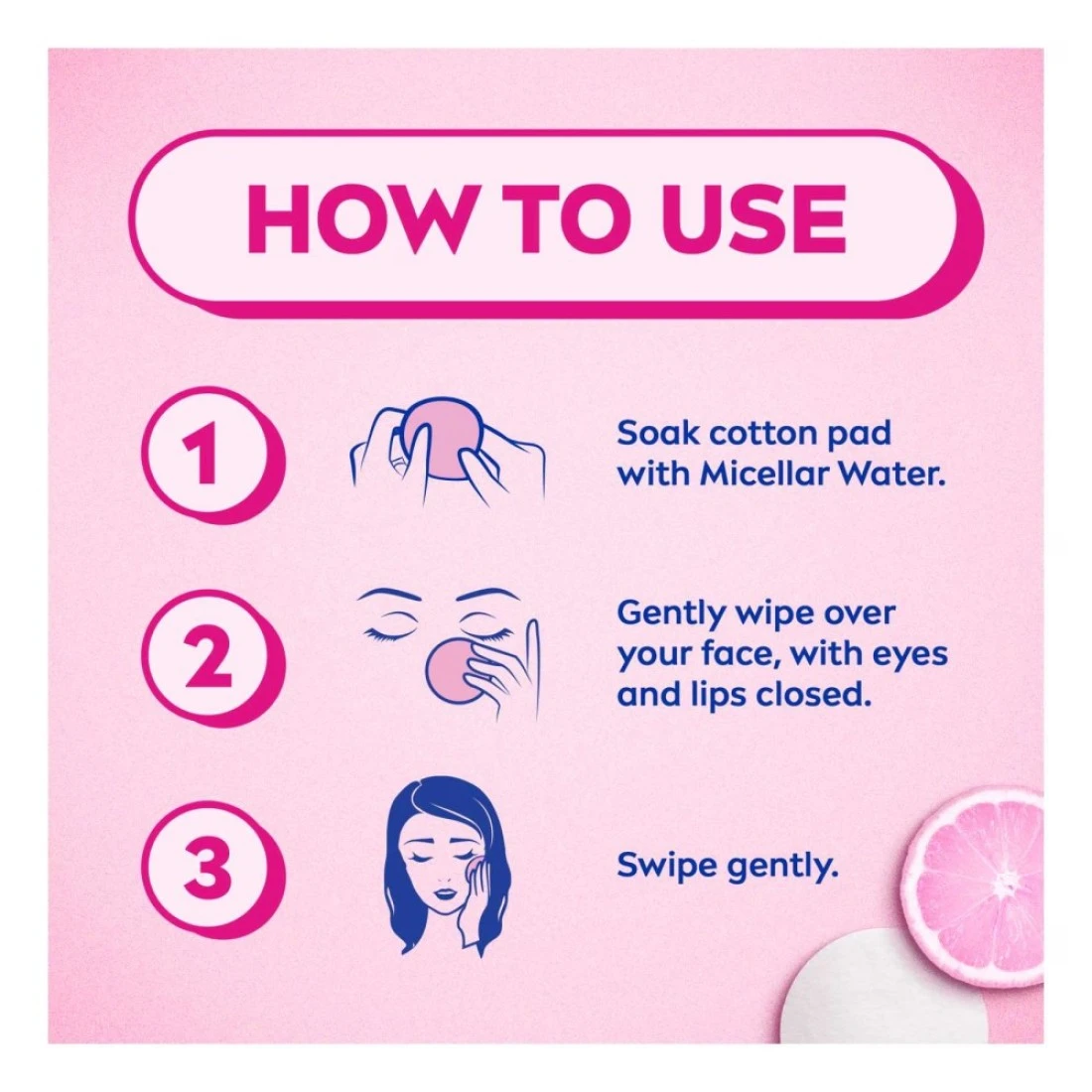 HOW TO USE

1

Soak cotton pad with Micellar Water.

2

Gently wipe over your face, with eyes and lips closed.

3

Swipe gently.