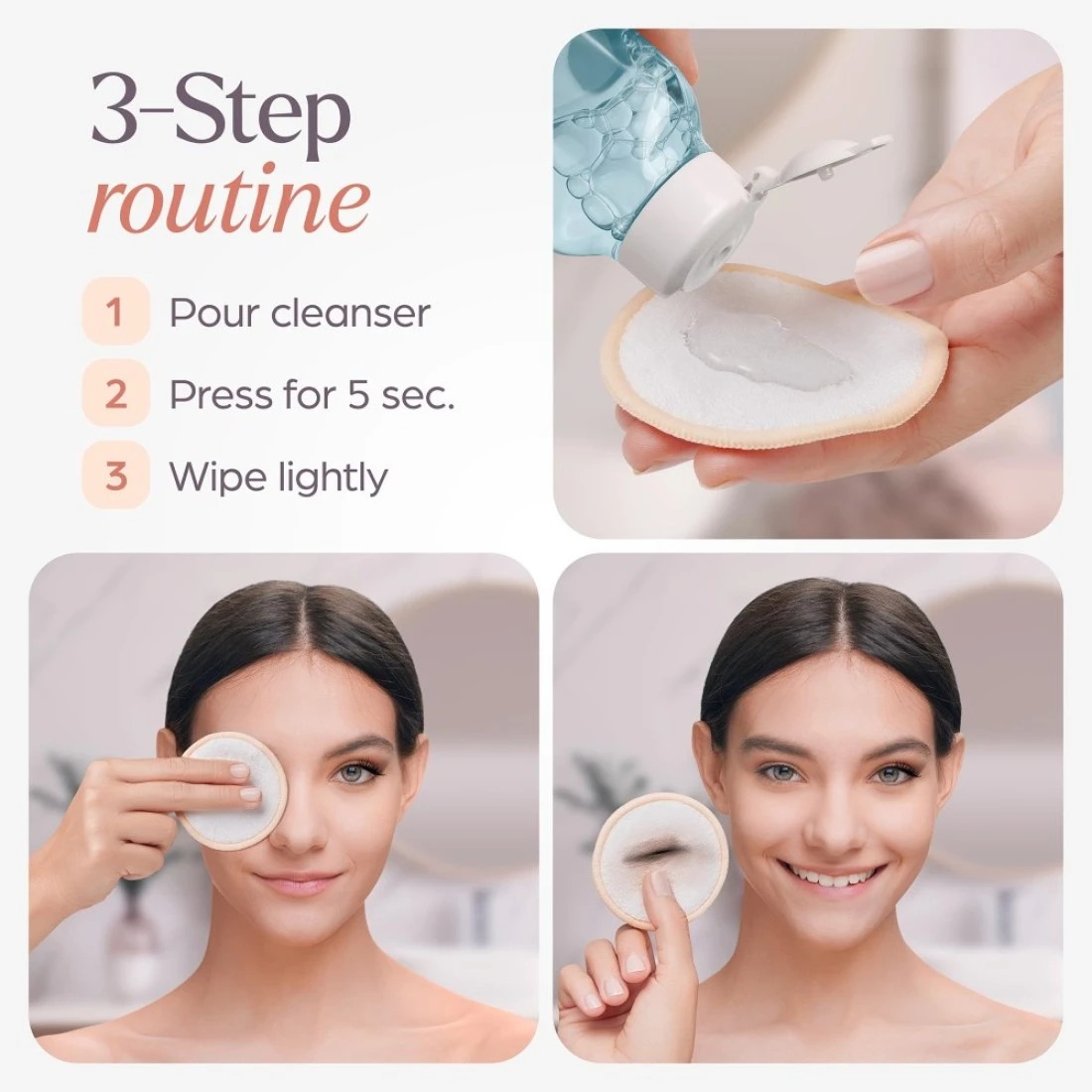 3-Step
routine

1 Pour cleanser

2 Press for 5 sec.

3 Wipe lightly