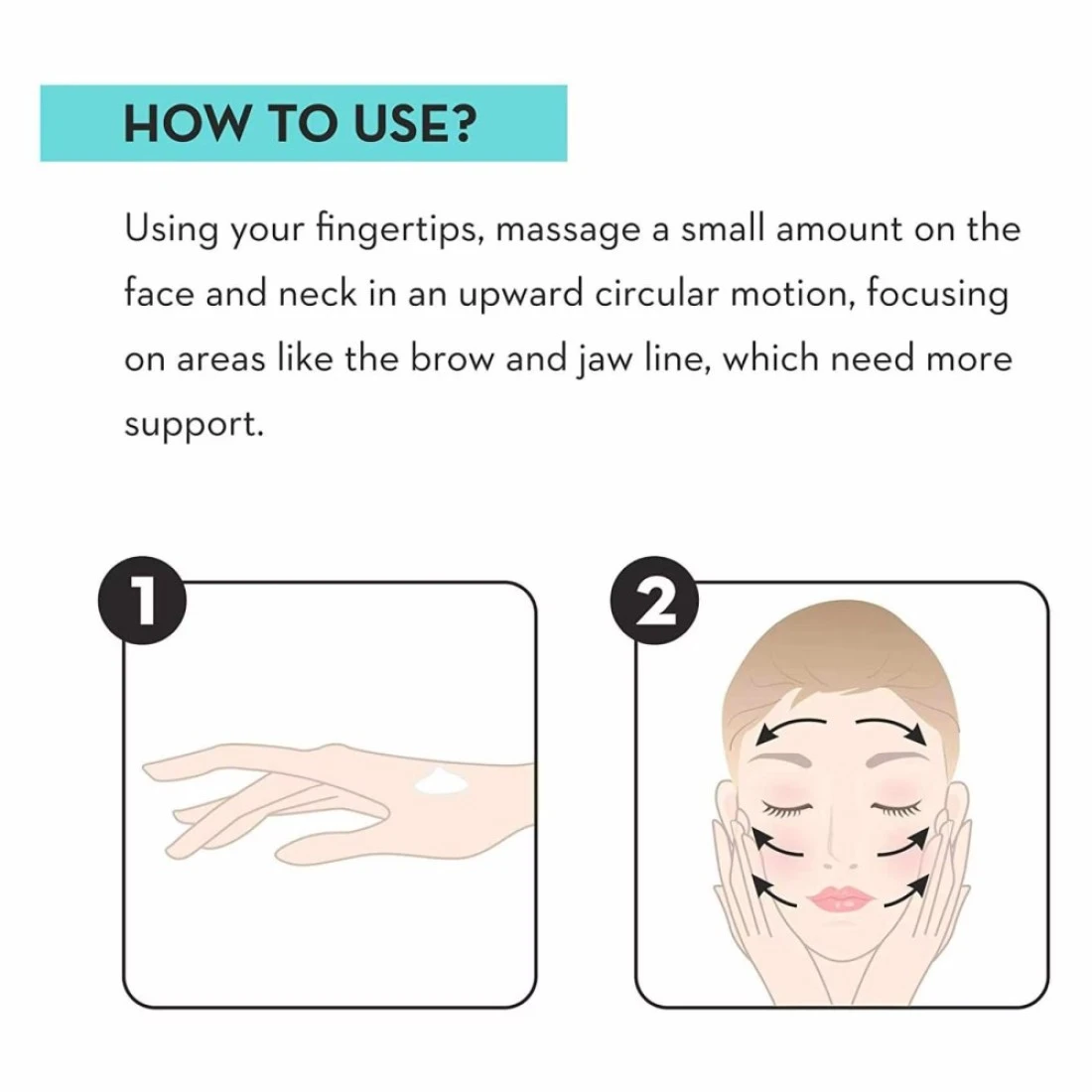 HOW TO USE?

Using your fingertips, massage a small amount on the face and neck in an upward circular motion, focusing on areas like the brow and jaw line, which need more support.

1

2