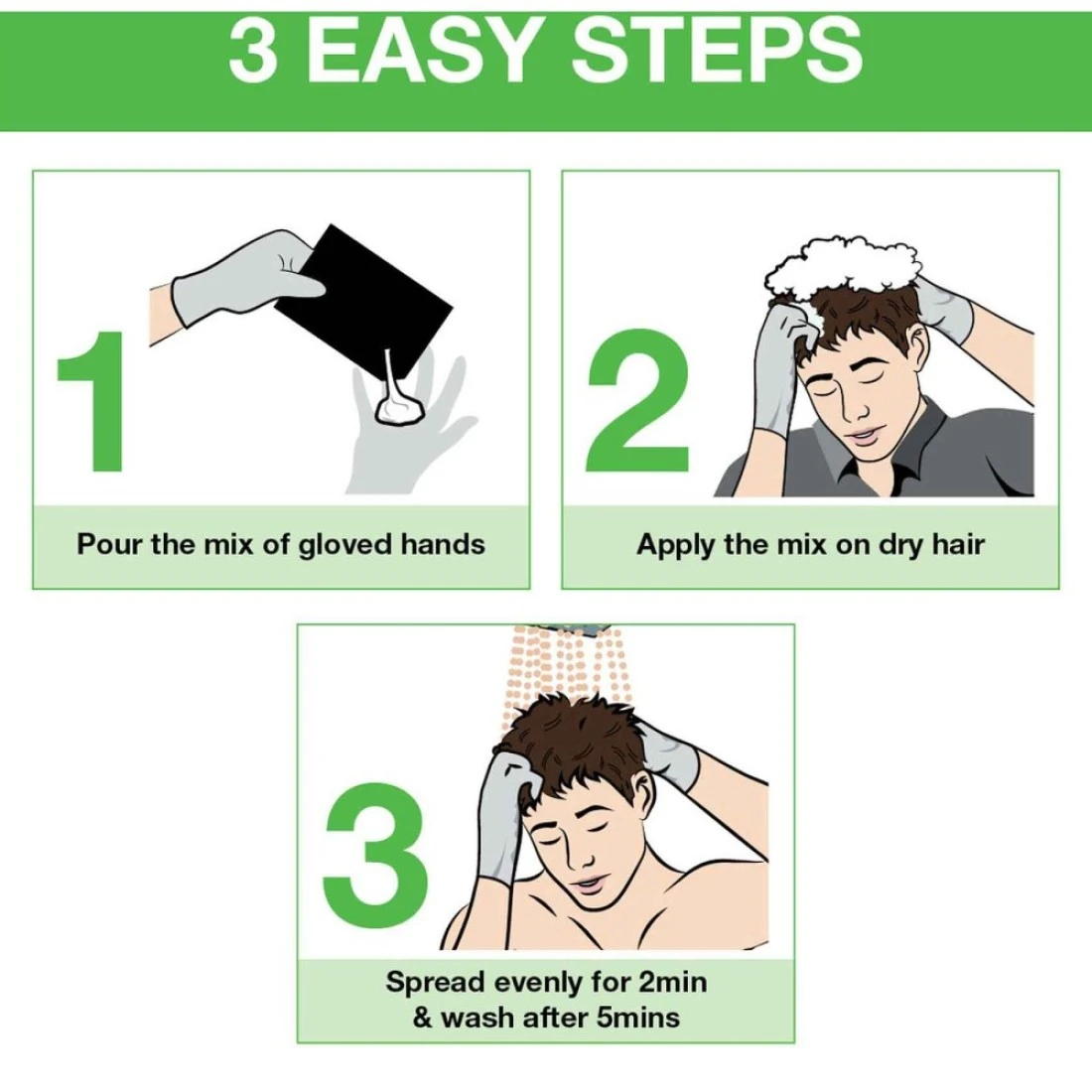 3 EASY STEPS

1

Pour the mix of gloved hands

2

Apply the mix on dry hair

3

Spread evenly for 2min & wash after 5mins