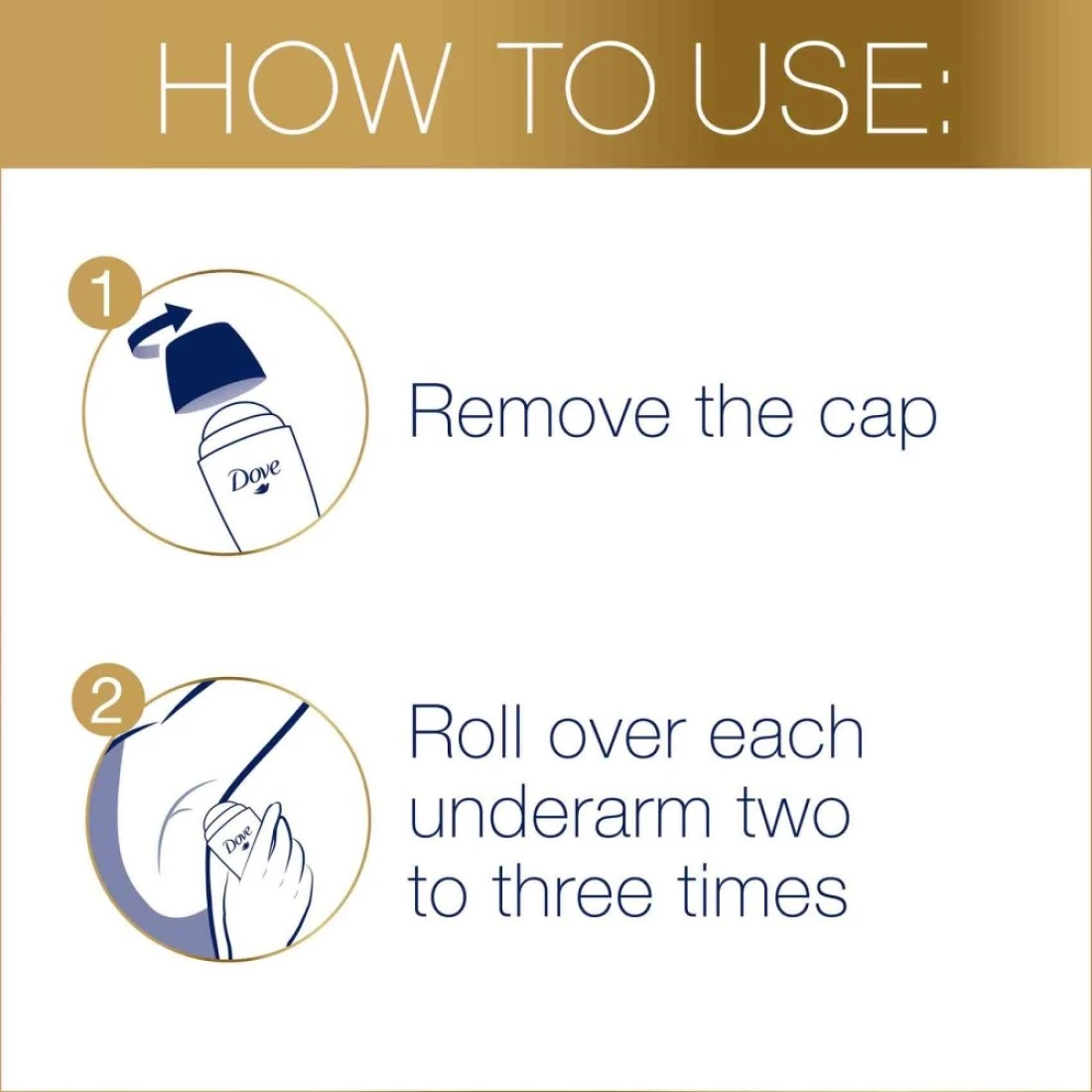 HOW TO USE:

1

Dove

Remove the cap

2

Dove

Roll over each underarm two to three times