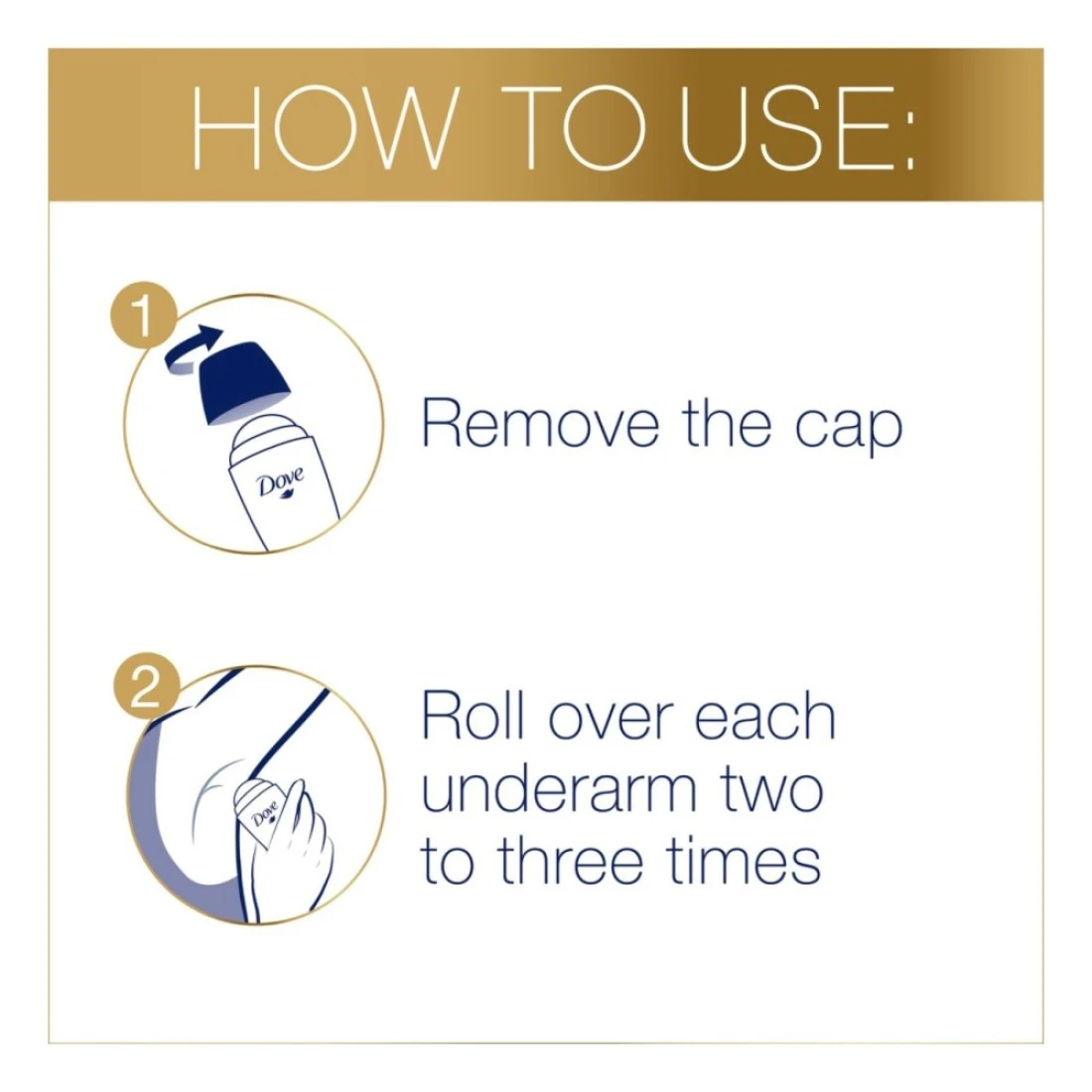 HOW TO USE:

1

Dove

Remove the cap

2

Dove

Roll over each underarm two to three times