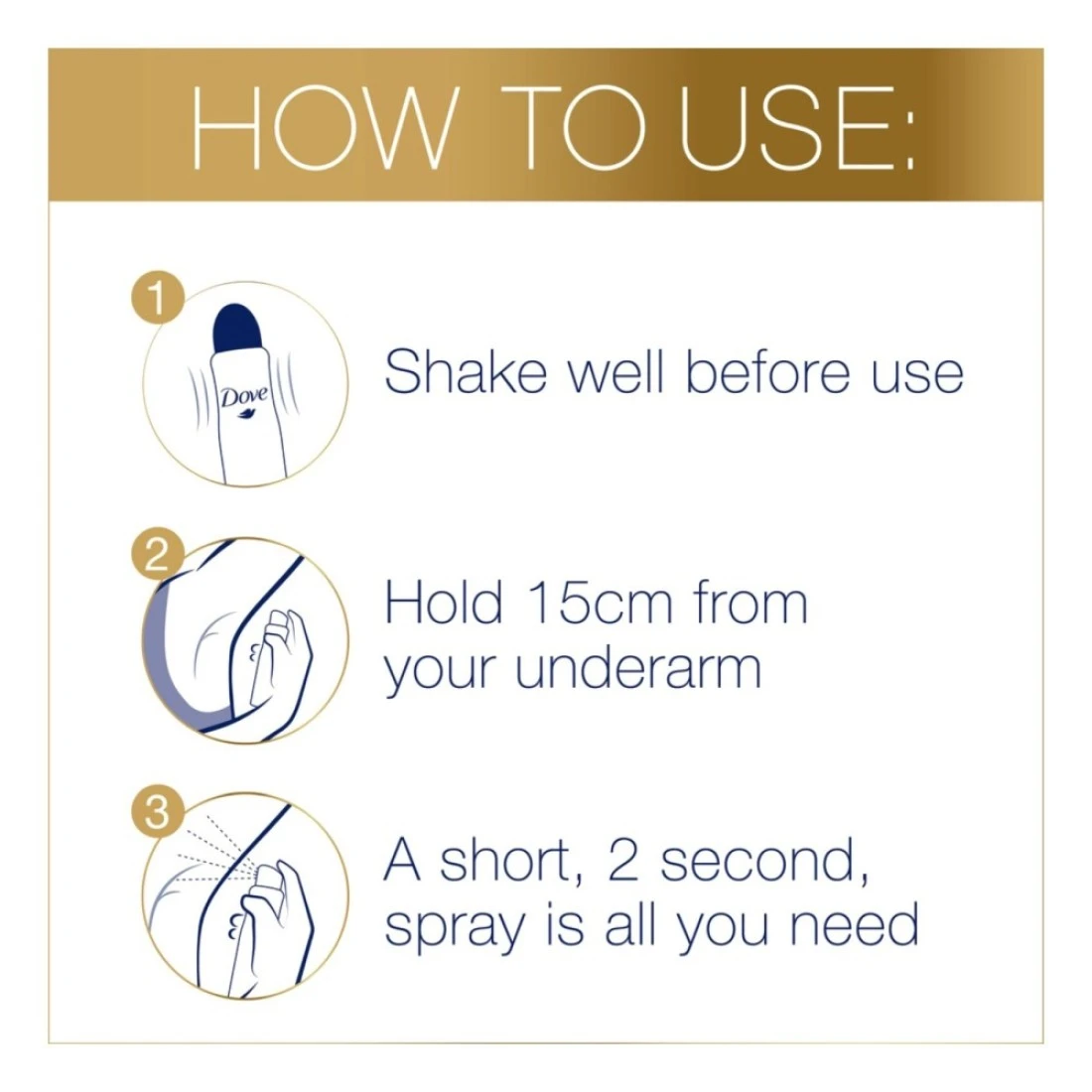 HOW TO USE:

1
Dove
Shake well before use

2
Hold 15cm from your underarm

3
A short, 2 second, spray is all you need