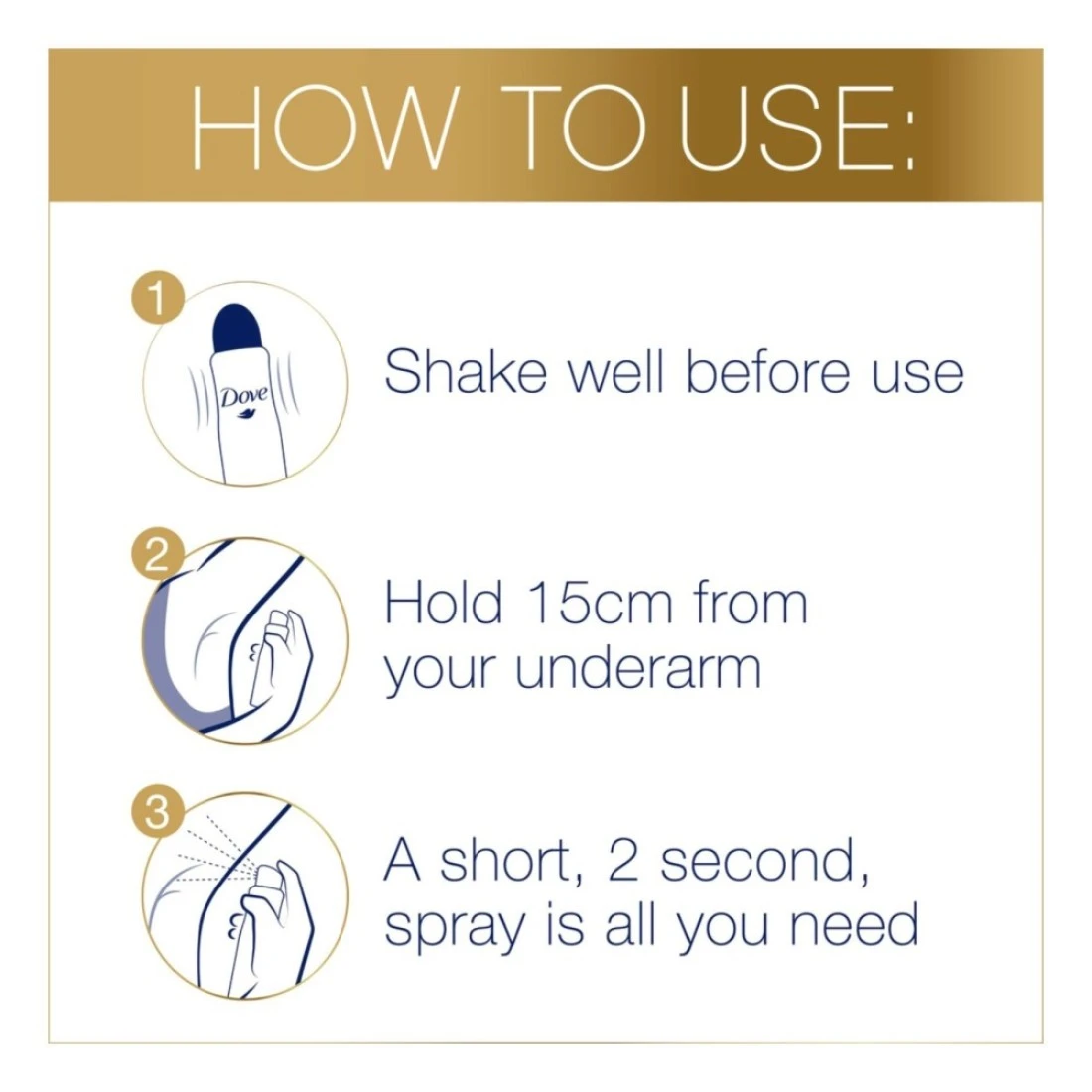 HOW TO USE:

1

Dove

Shake well before use

2

Hold 15cm from your underarm

3

A short, 2 second, spray is all you need