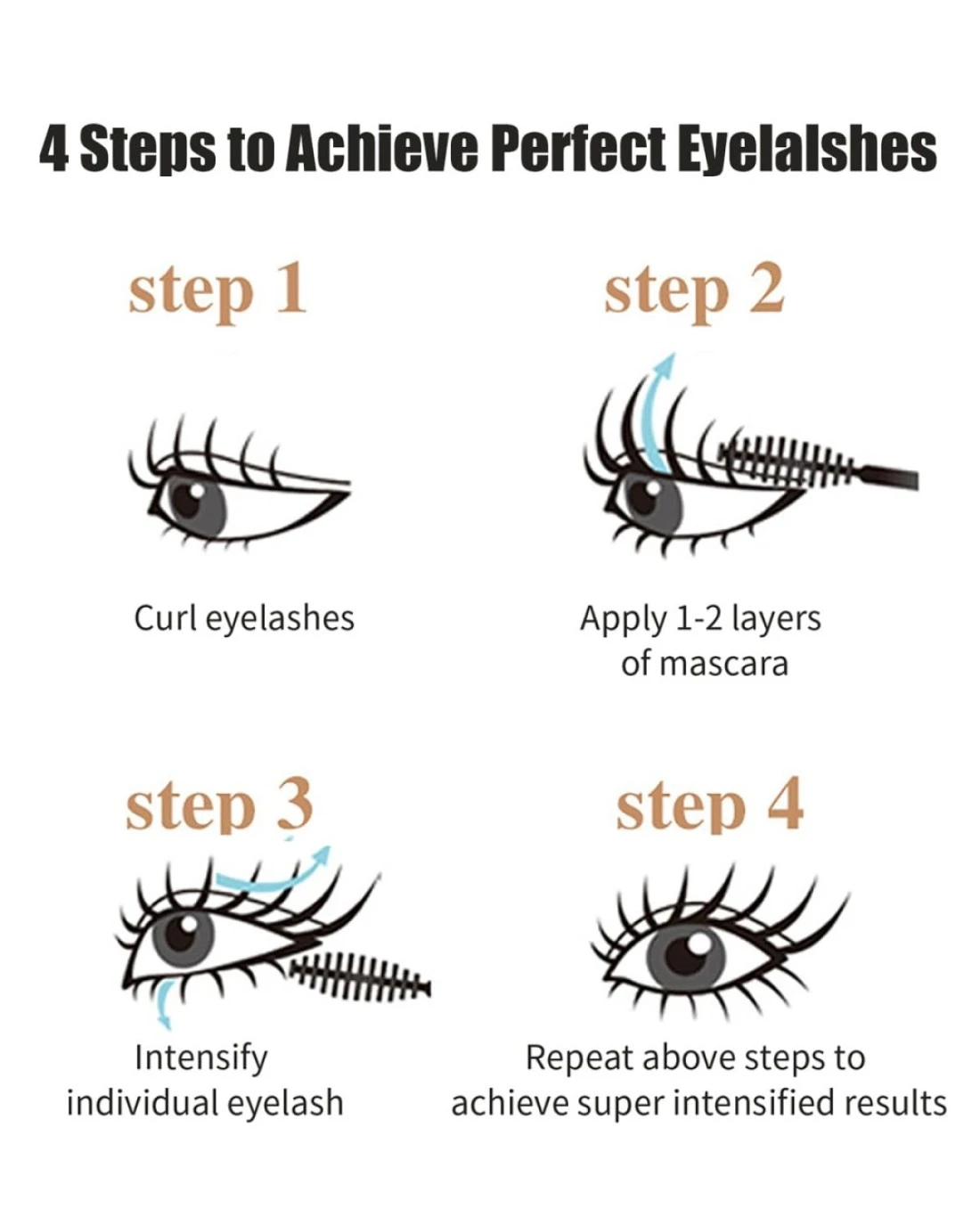 4 Steps to Achieve Perfect Eyelalshes

step 1

Curl eyelashes

step 2

Apply 1-2 layers of mascara

step 3

Intensify individual eyelash

step 4

Repeat above steps to achieve super intensified results