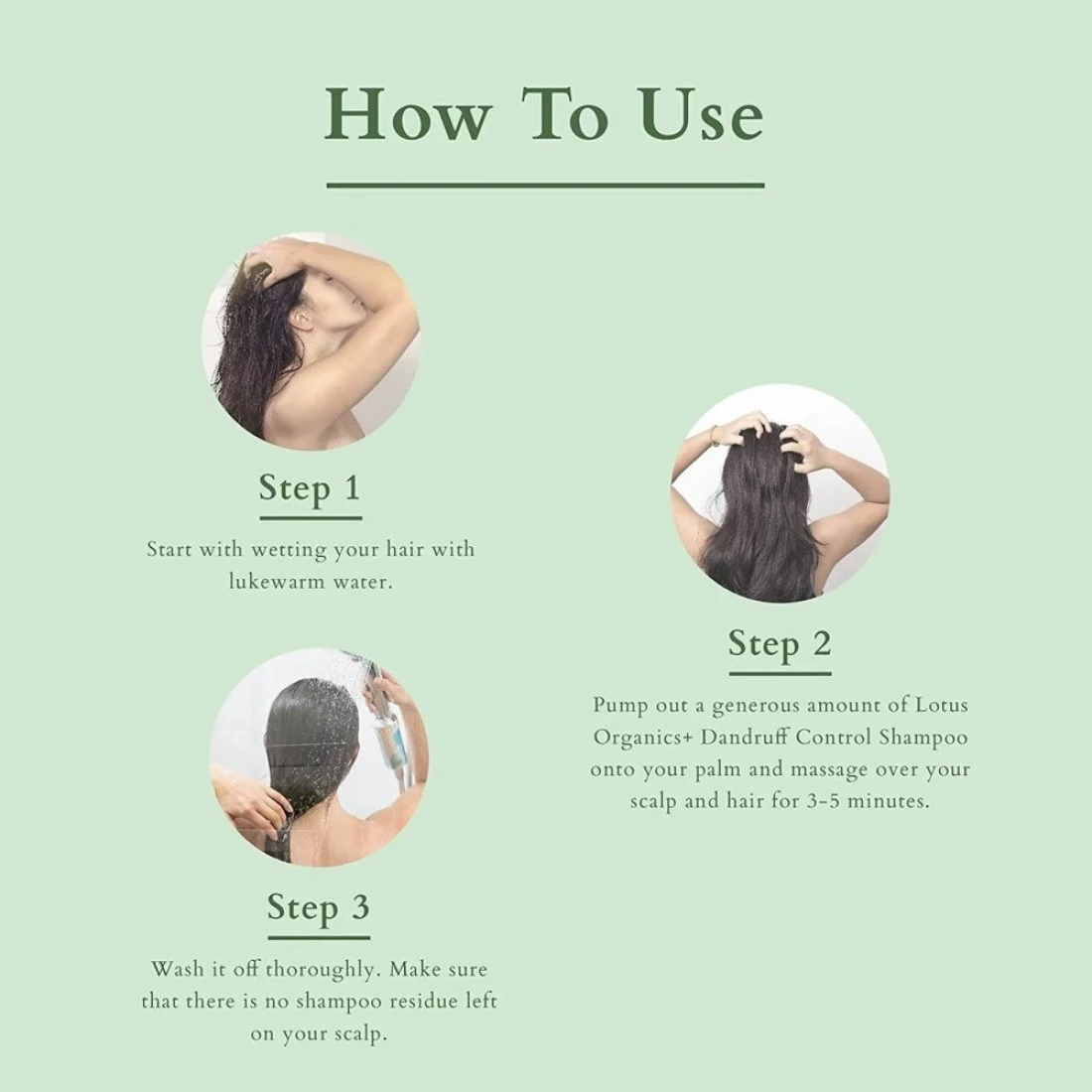 How To Use

Step 1

Start with wetting your hair with lukewarm water.

Step 2

Pump out a generous amount of Lotus Organics+ Dandruff Control Shampoo onto your palm and massage over your scalp and hair for 3-5 minutes.

Step 3

Wash it off thoroughly. Make sure that there is no shampoo residue left on your scalp.