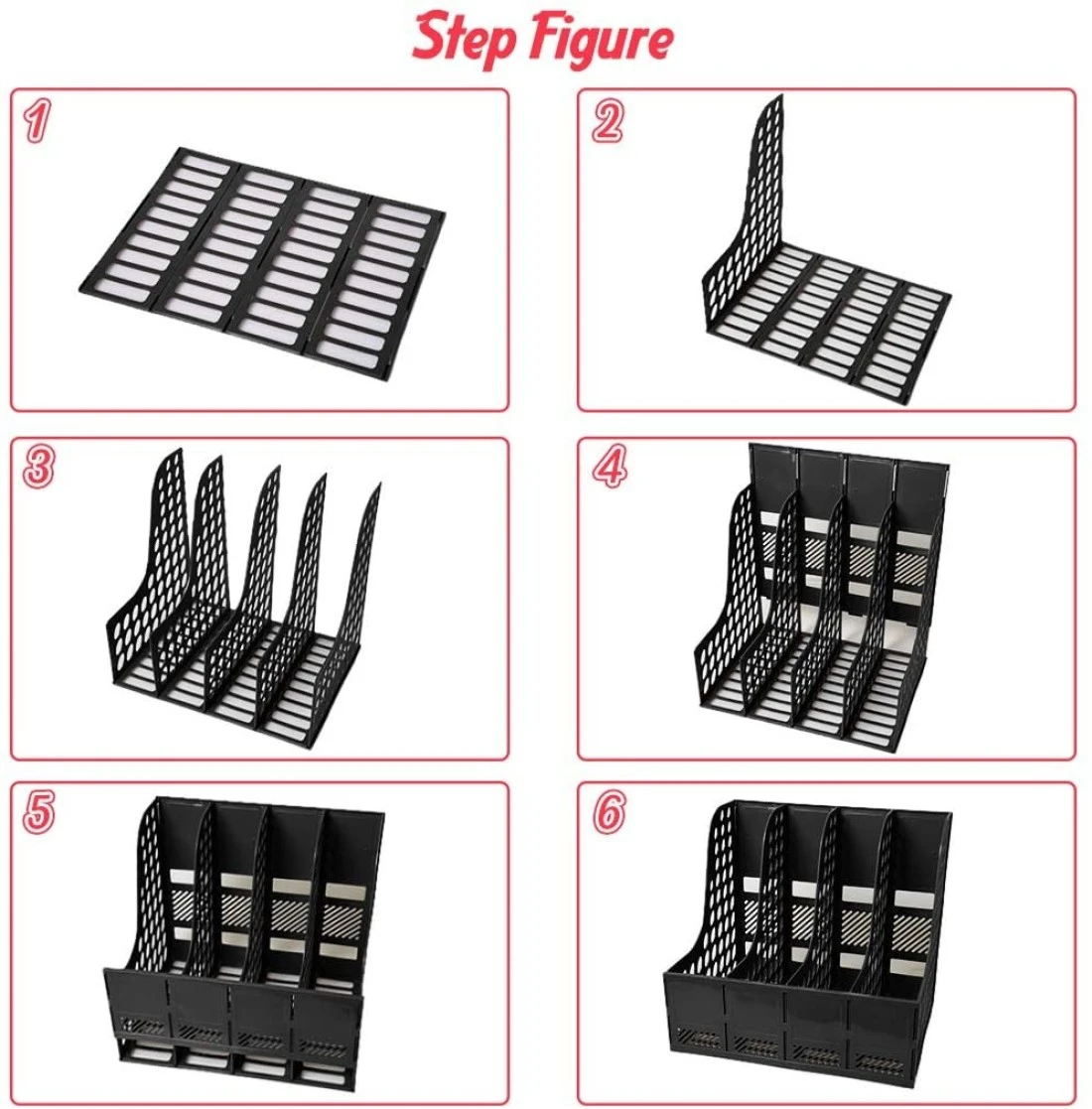 Step Figure

1

2

3

4

5

6